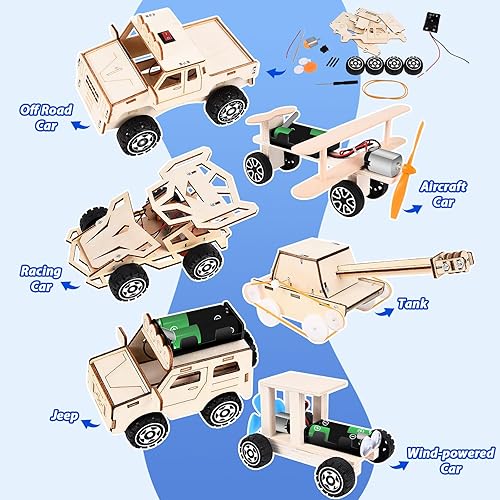 Off Road Car

Aircraft Car

Racing Car

Tank

Jeep

Wind-powered Car