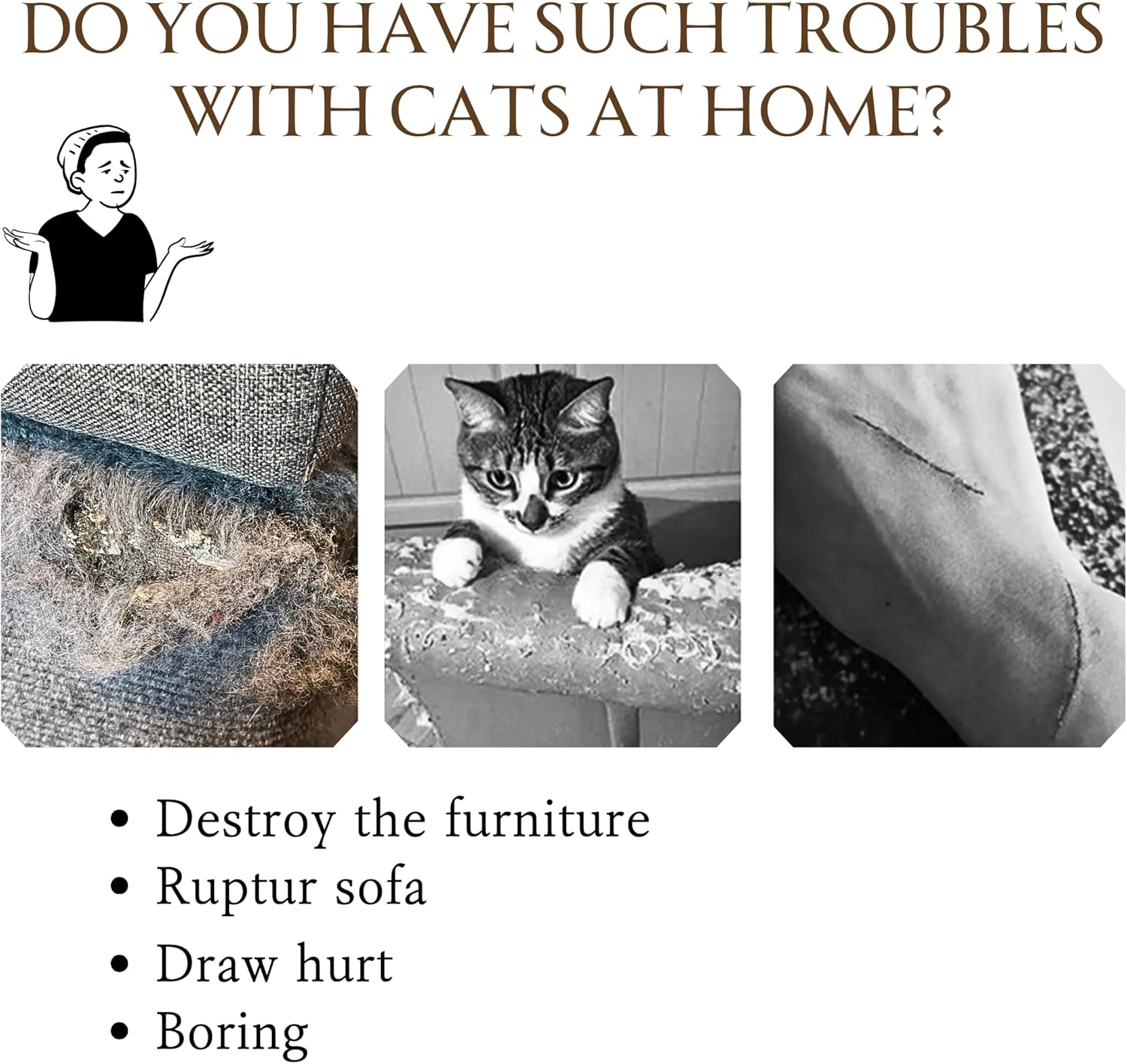 DO YOU HAVE SUCH TROUBLES WITH CATS AT HOME?

• Destroy the furniture
• Ruptur sofa
• Draw hurt
• Boring