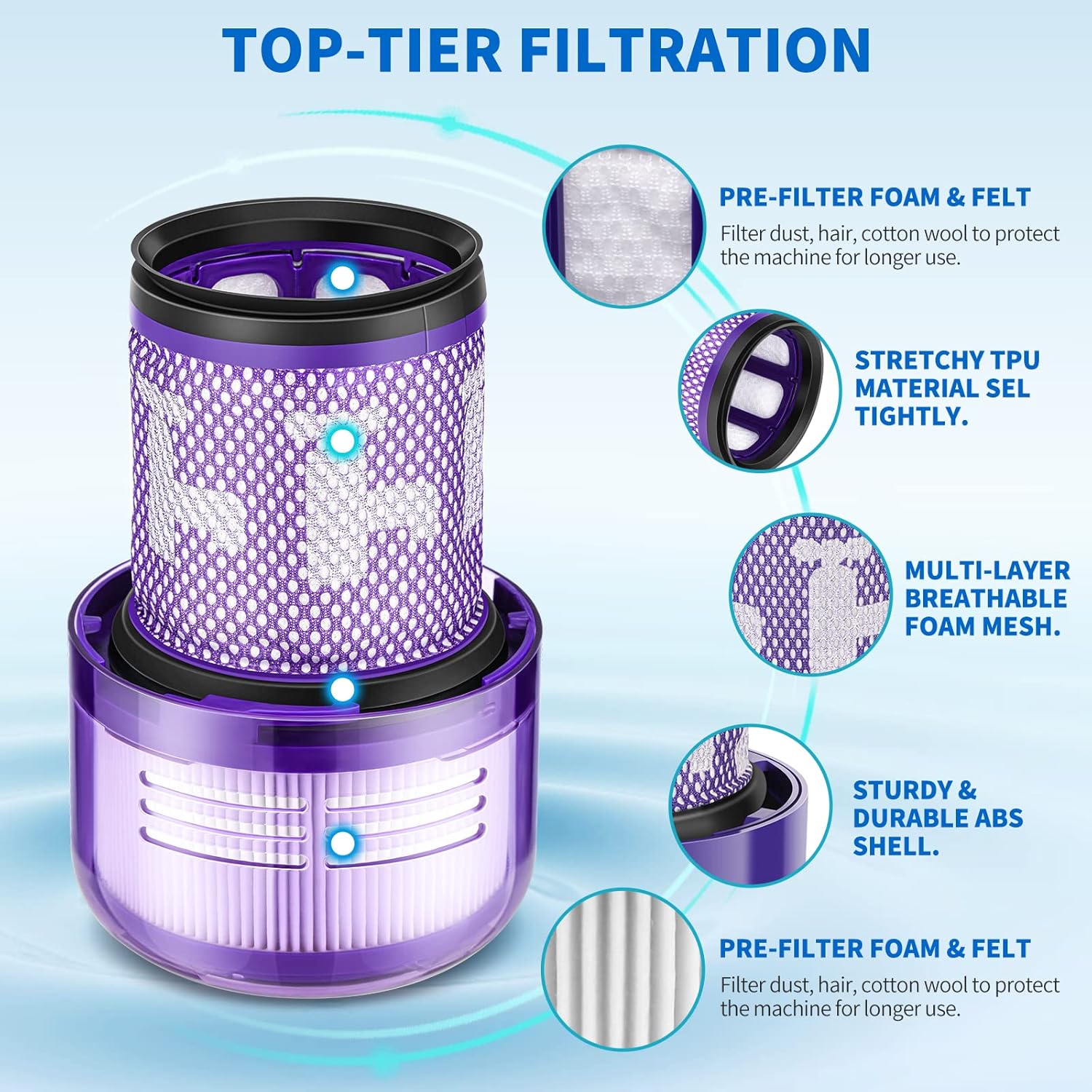 TOP-TIER FILTRATION

PRE-FILTER FOAM & FELT

Filter dust, hair, cotton wool to protect the machine for longer use.

STRETCHY TPU MATERIAL SEL TIGHTLY.

MULTI-LAYER BREATHABLE FOAM MESH.

STURDY & DURABLE ABS SHELL.

PRE-FILTER FOAM & FELT

Filter dust, hair, cotton wool to protect the machine for longer use.