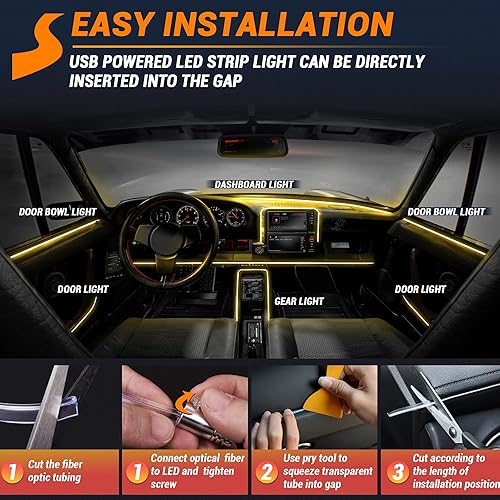 EASY INSTALLATION

USB POWERED LED STRIP LIGHT CAN BE DIRECTLY INSERTED INTO THE GAP

DASHBOARD LIGHT

DOOR BOWL LIGHT

DOOR BOWL LIGHT

DOOR LIGHT

GEAR LIGHT

DOOR LIGHT

1 Cut the fiber optic tubing

1 Connect optical fiber to LED and tighten screw

2 Use pry tool to squeeze transparent tube into gap

3 Cut according to the length of installation position