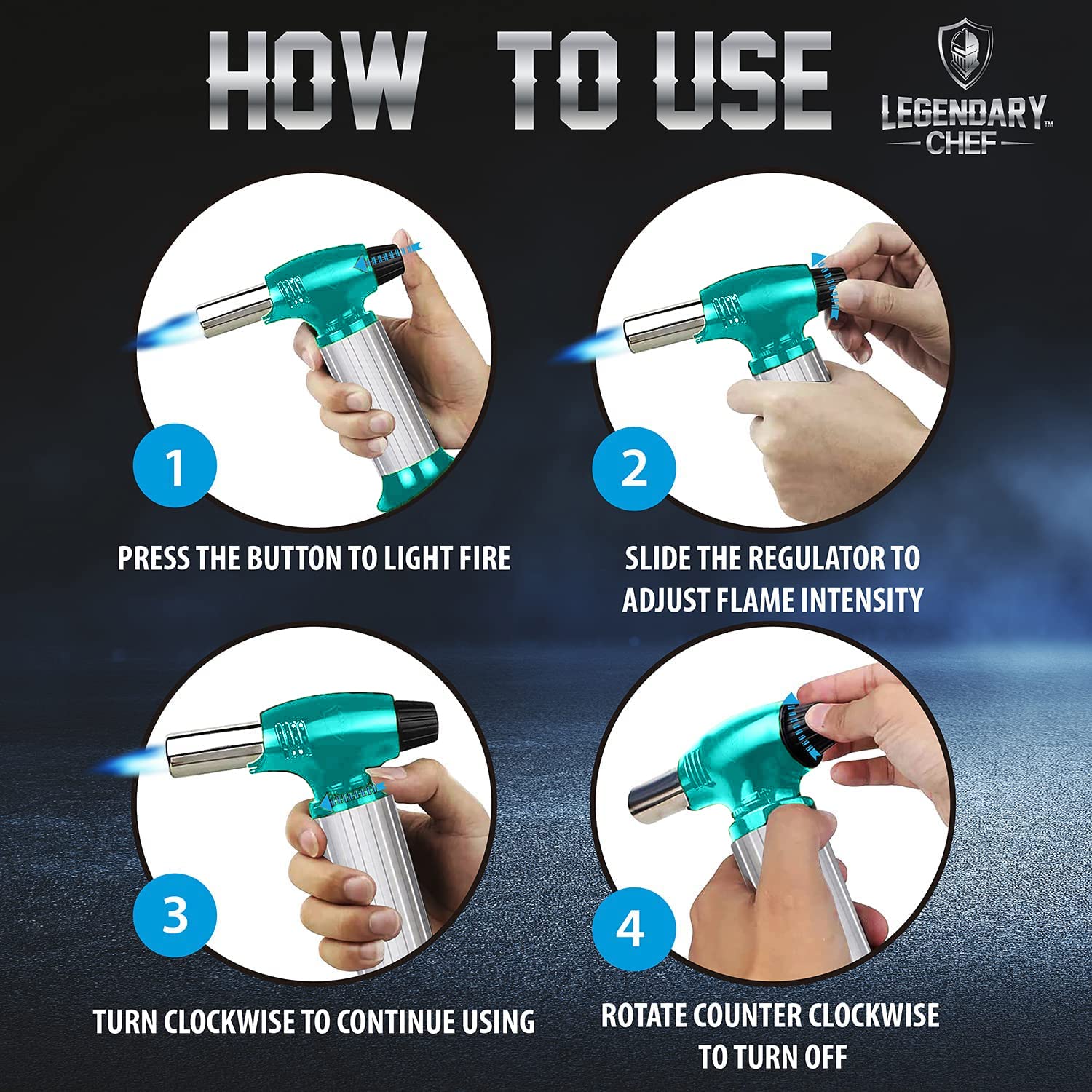 HOW TO USE

LEGENDARY CHEF™

1

PRESS THE BUTTON TO LIGHT FIRE

2

SLIDE THE REGULATOR TO ADJUST FLAME INTENSITY

3

TURN CLOCKWISE TO CONTINUE USING

4

ROTATE COUNTER CLOCKWISE TO TURN OFF