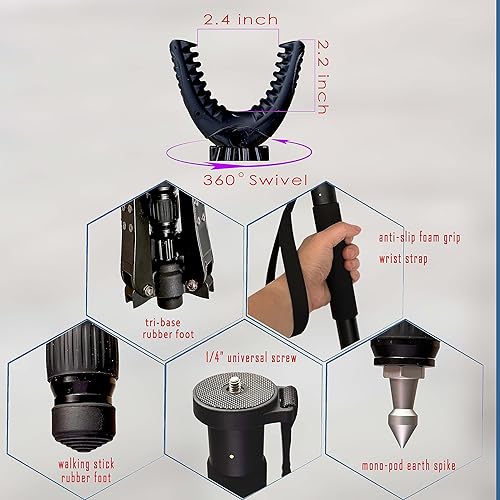 2.4 inch

2.2 inch

360° Swivel

anti-slip foam grip

wrist strap

tri-base rubber foot

1/4" universal screw

walking stick rubber foot

mono-pod earth spike