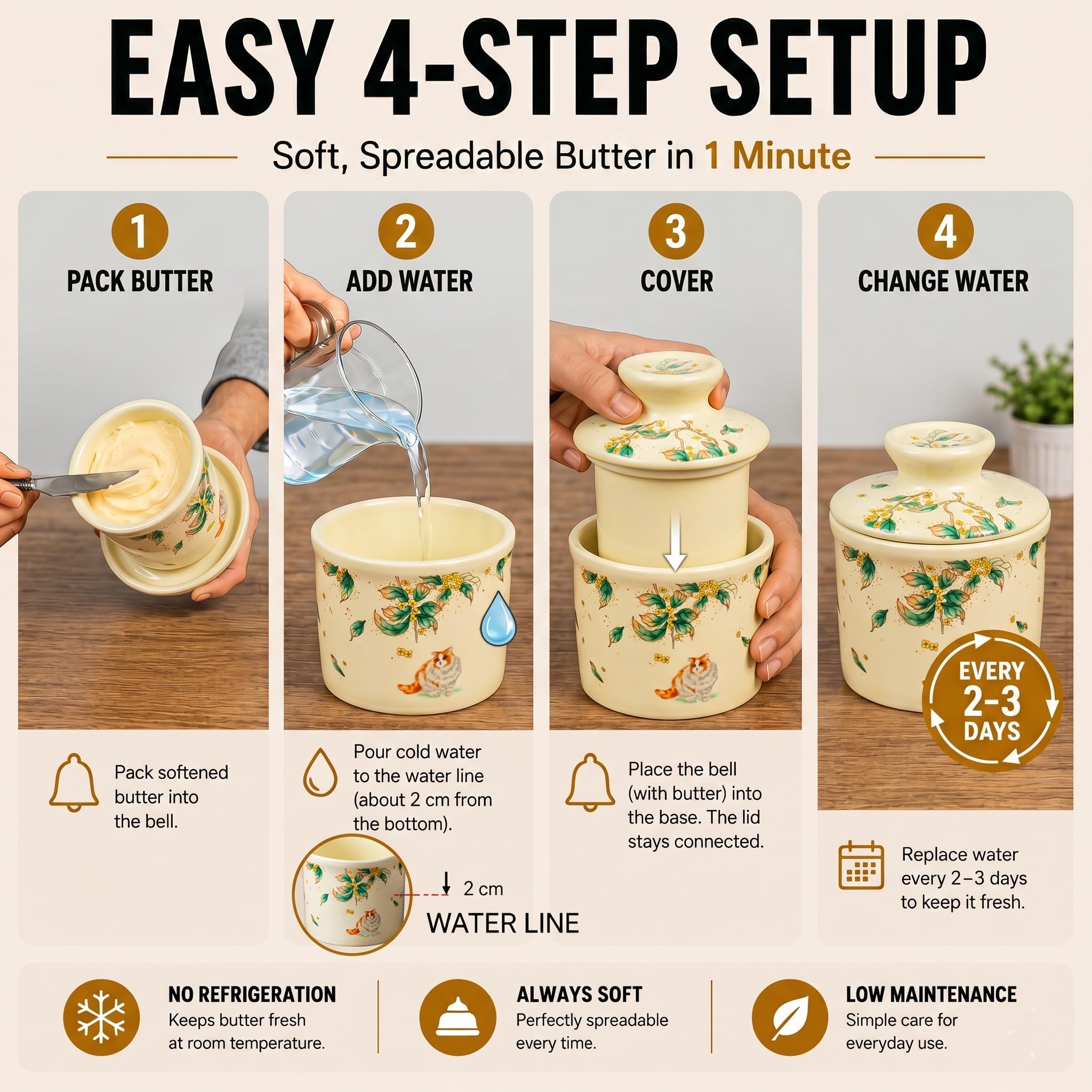 EASY 4-STEP SETUP

Soft, Spreadable Butter in 1 Minute

1
PACK BUTTER

Pack softened butter into the bell.

2
ADD WATER

Pour cold water to the water line (about 2 cm from the bottom).

2 cm
WATER LINE

3
COVER

Place the bell (with butter) into the base. The lid stays connected.

4
CHANGE WATER

EVERY 2–3 DAYS

Replace water every 2–3 days to keep it fresh.

NO REFRIGERATION
Keeps butter fresh at room temperature.

ALWAYS SOFT
Perfectly spreadable every time.

LOW MAINTENANCE
Simple care for everyday use.