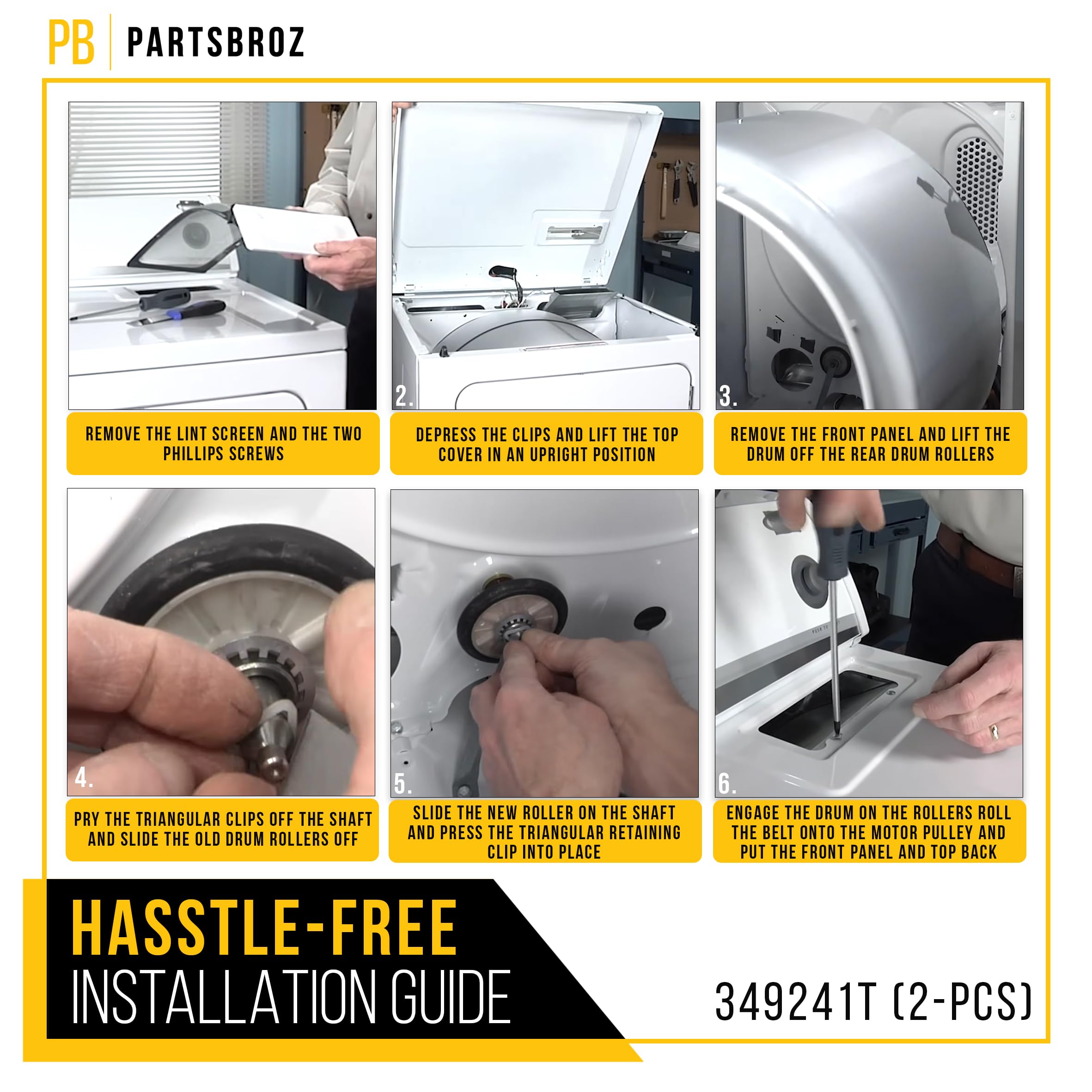 PB PARTSBROZ

REMOVE THE LINT SCREEN AND THE TWO PHILLIPS SCREWS

2.

DEPRESS THE CLIPS AND LIFT THE TOP COVER IN AN UPRIGHT POSITION

3.

REMOVE THE FRONT PANEL AND LIFT THE DRUM OFF THE REAR DRUM ROLLERS

4.

PRY THE TRIANGULAR CLIPS OFF THE SHAFT AND SLIDE THE OLD DRUM ROLLERS OFF

5.

SLIDE THE NEW ROLLER ON THE SHAFT AND PRESS THE TRIANGULAR RETAINING CLIP INTO PLACE

6.

ENGAGE THE DRUM ON THE ROLLERS ROLL THE BELT ONTO THE MOTOR PULLEY AND PUT THE FRONT PANEL AND TOP BACK

HASSTLE-FREE
INSTALLATION GUIDE

349241T (2-PCS)