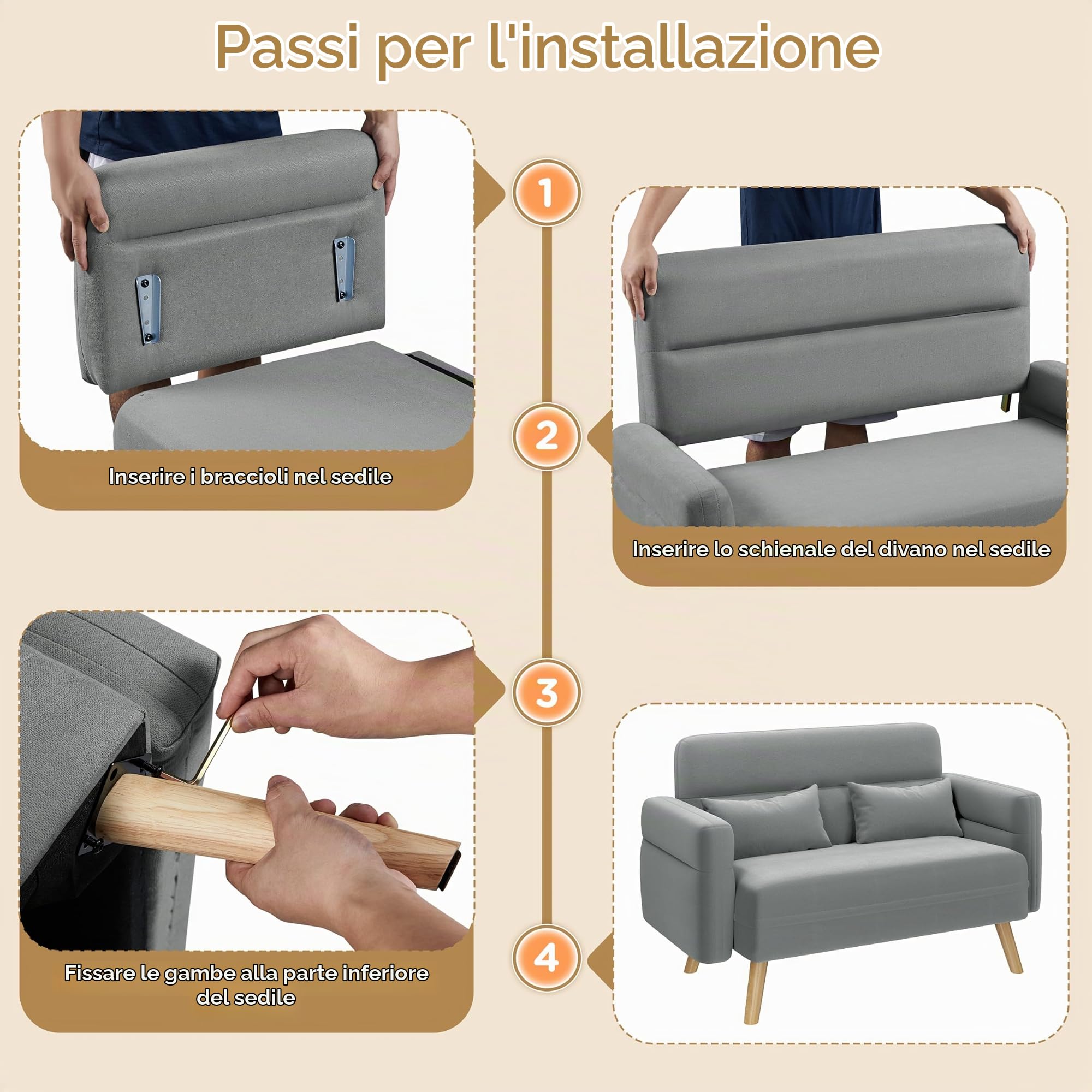 Passi per l'installazione

1

Inserire i braccioli nel sedile

2

Inserire lo schienale del divano nel sedile

3

Fissare le gambe alla parte inferiore del sedile

4