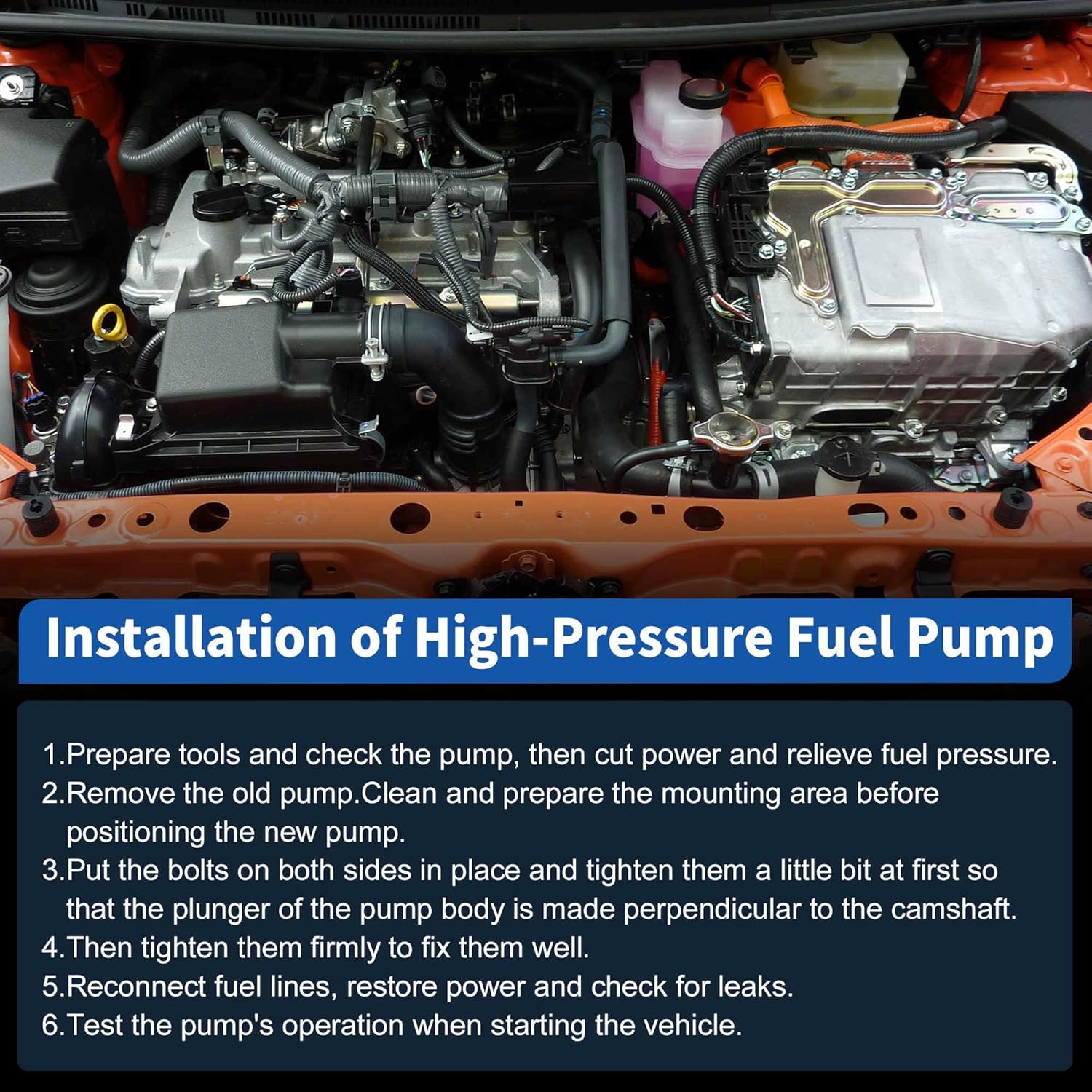 Installation of High-Pressure Fuel Pump

1.Prepare tools and check the pump, then cut power and relieve fuel pressure.
2.Remove the old pump.Clean and prepare the mounting area before positioning the new pump.
3.Put the bolts on both sides in place and tighten them a little bit at first so that the plunger of the pump body is made perpendicular to the camshaft.
4.Then tighten them firmly to fix them well.
5.Reconnect fuel lines, restore power and check for leaks.
6.Test the pump's operation when starting the vehicle.