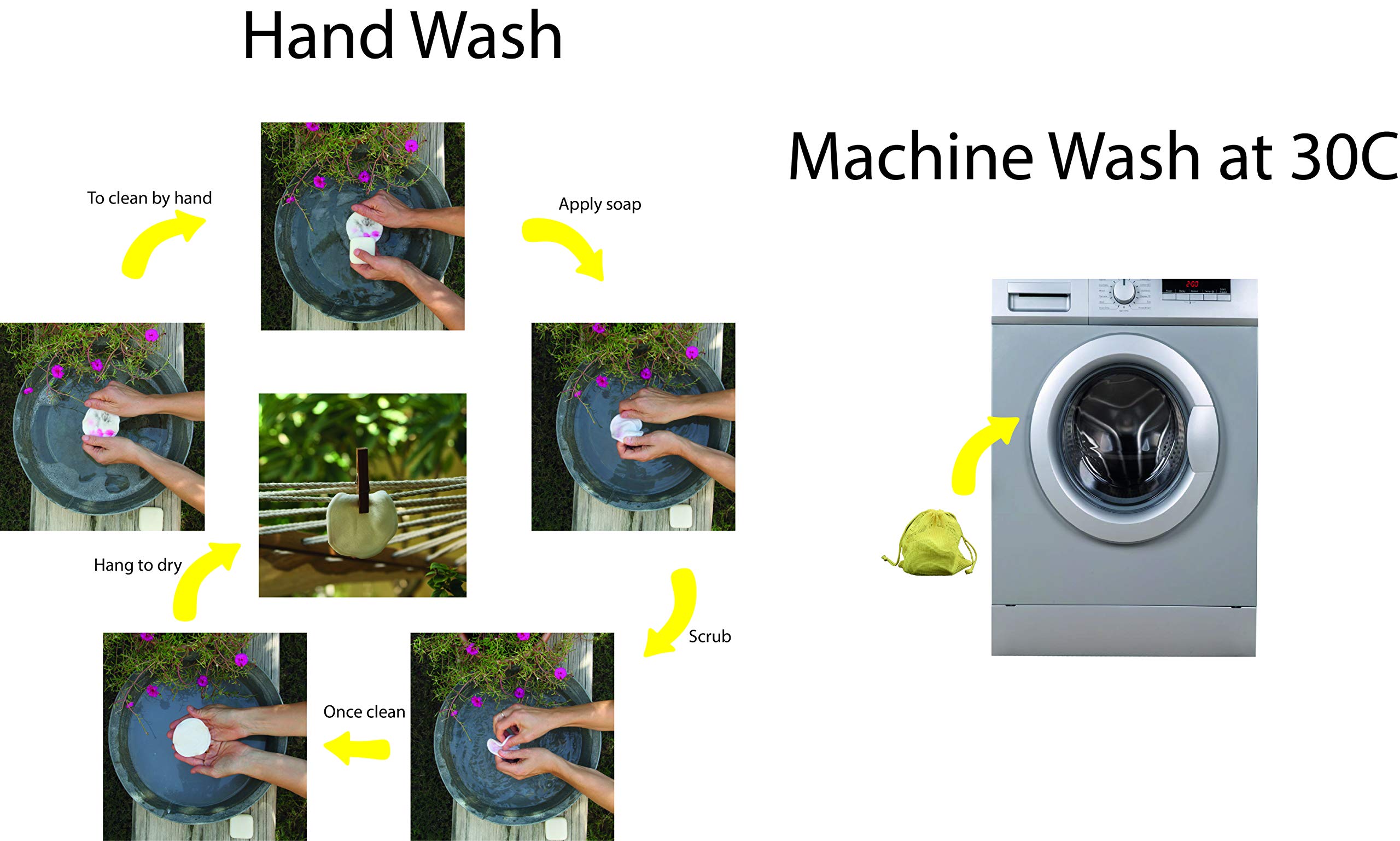 Hand Wash

To clean by hand

Apply soap

Scrub

Once clean

Hang to dry

Machine Wash at 30C

2:00