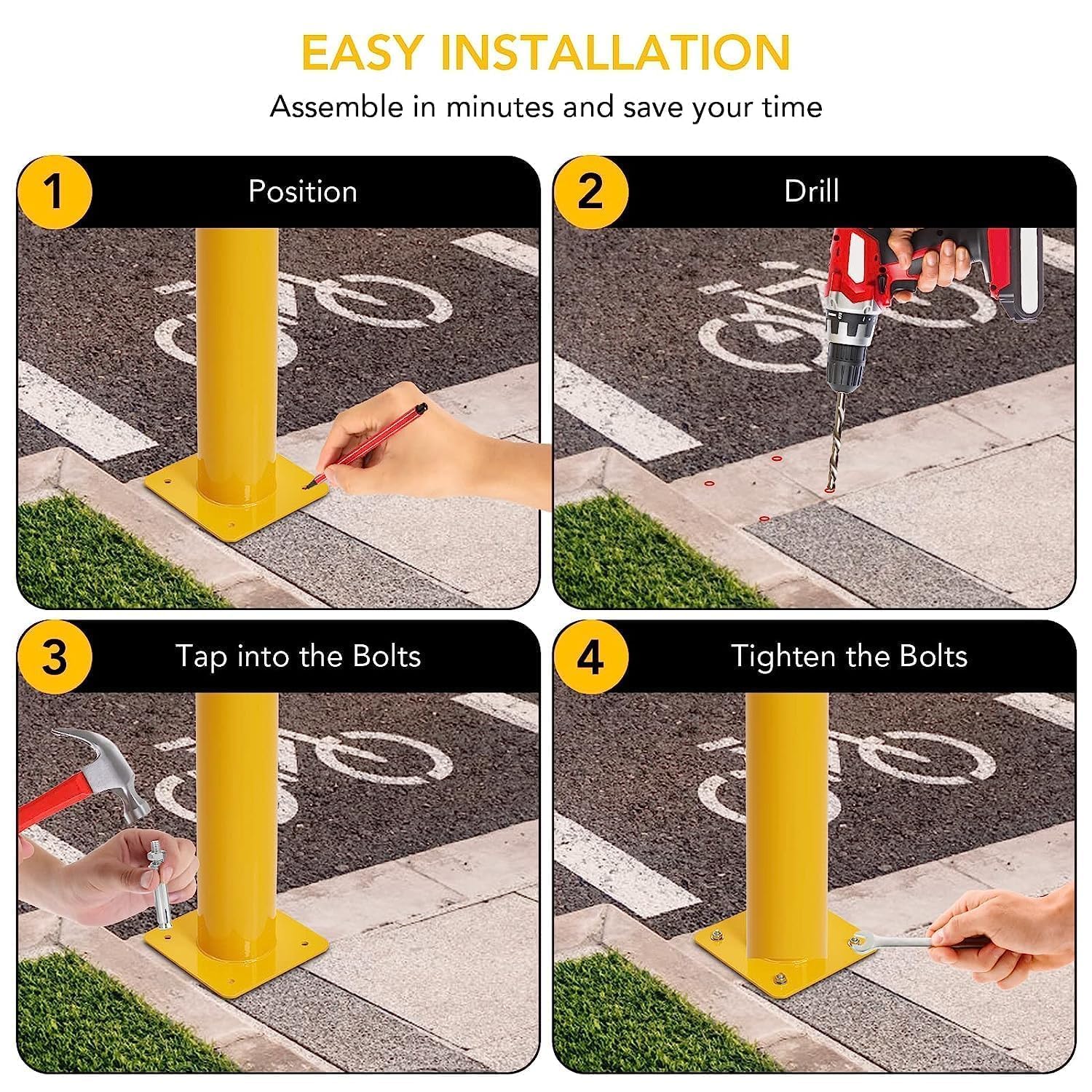 EASY INSTALLATION

Assemble in minutes and save your time

1 Position

2 Drill

3 Tap into the Bolts

4 Tighten the Bolts