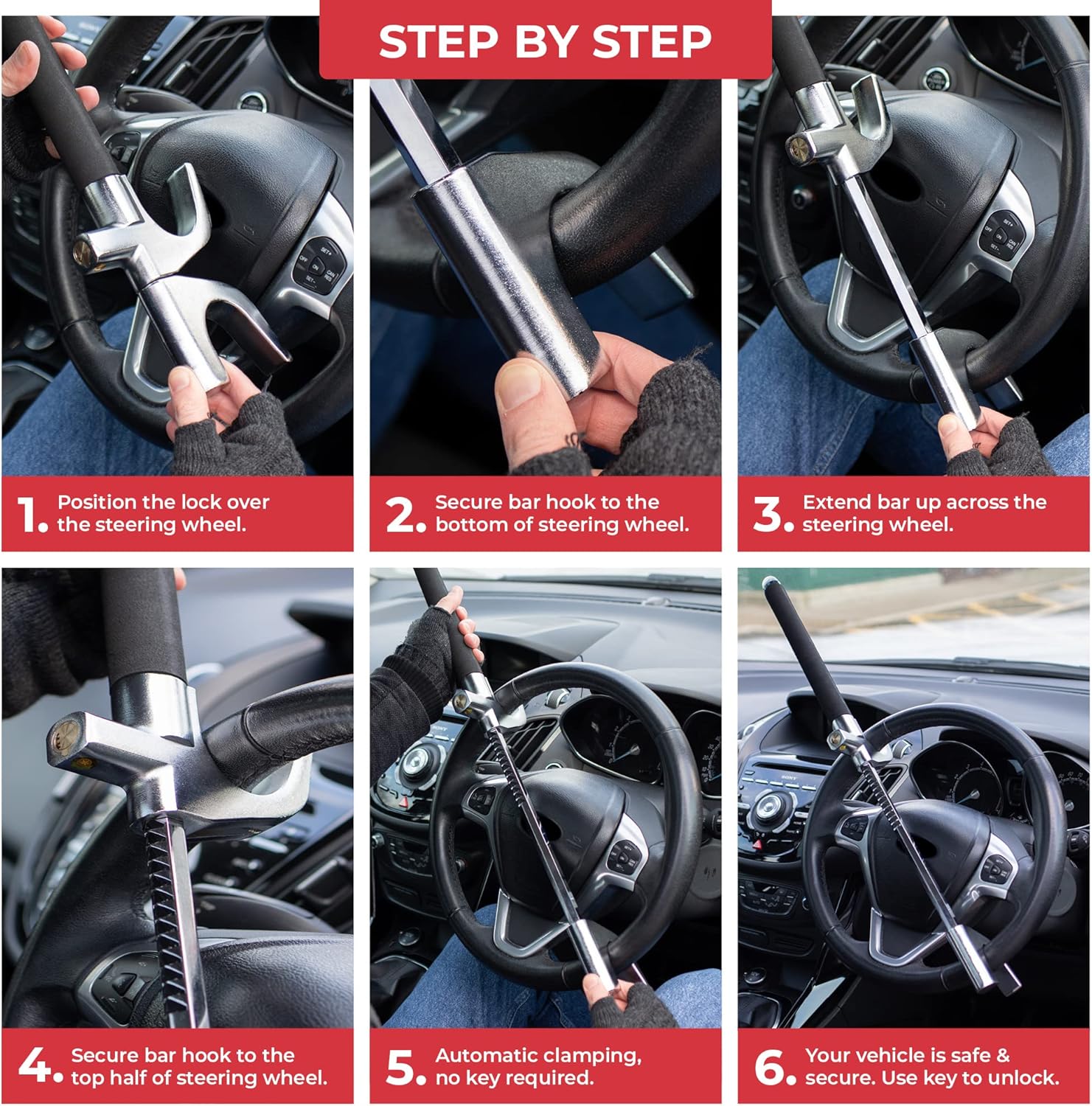 STEP BY STEP

1. Position the lock over the steering wheel.

2. Secure bar hook to the bottom of steering wheel.

3. Extend bar up across the steering wheel.

4. Secure bar hook to the top half of steering wheel.

5. Automatic clamping, no key required.

6. Your vehicle is safe & secure. Use key to unlock.