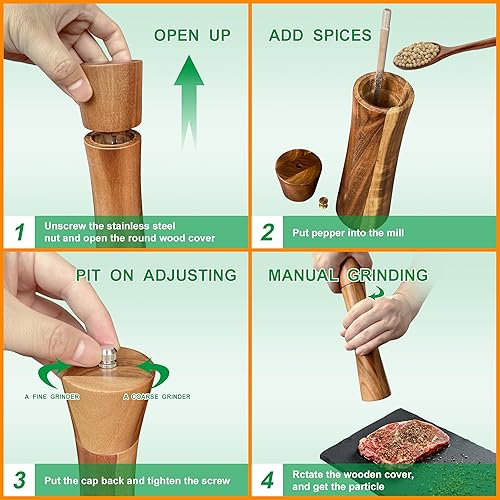 OPEN UP

1 Unscrew the stainless steel nut and open the round wood cover

ADD SPICES

2 Put pepper into the mill

PIT ON ADJUSTING

A FINE GRINDER

A COARSE GRINDER

3 Put the cap back and tighten the screw

MANUAL GRINDING

4 Rctate the wooden cover, and get the particle