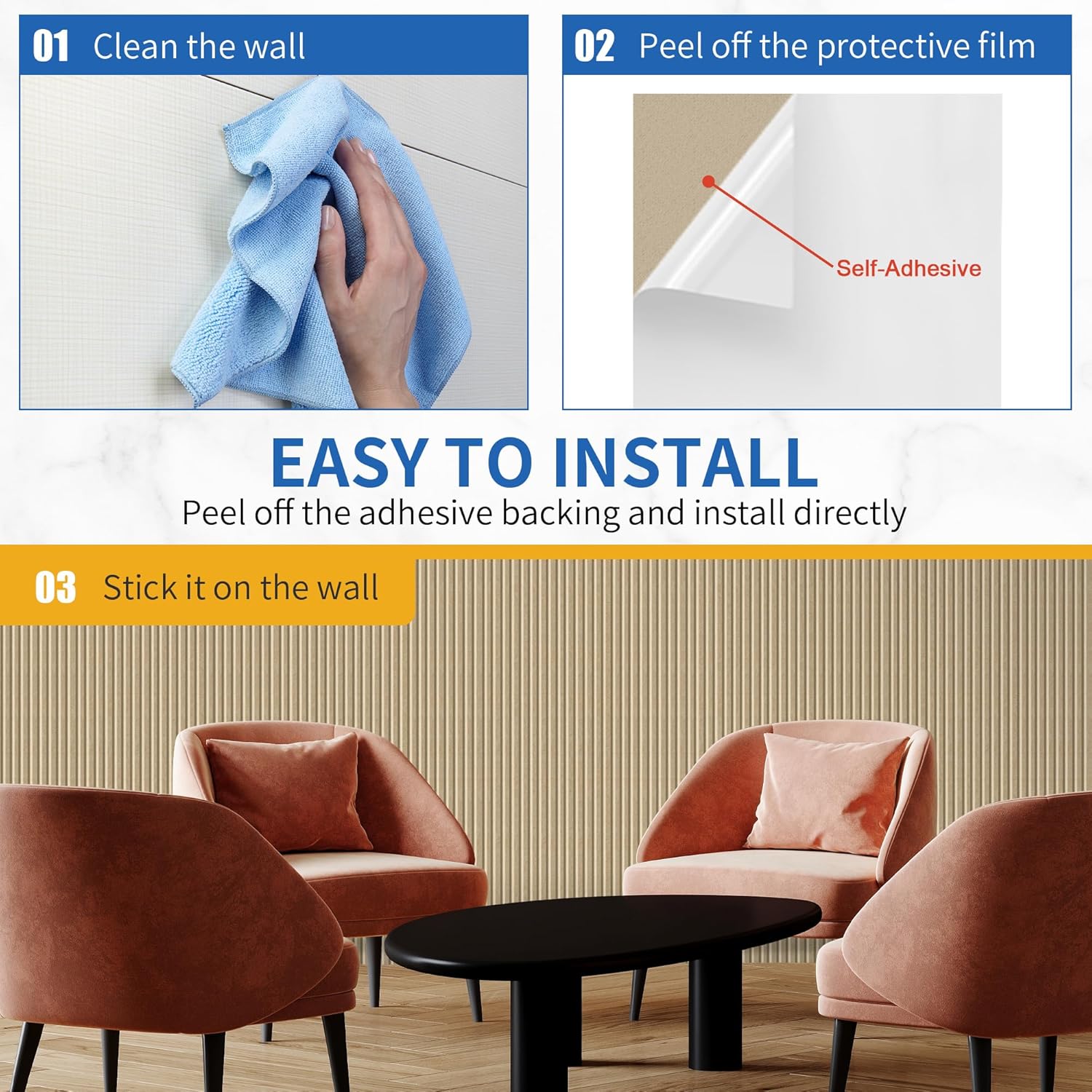 01 Clean the wall

02 Peel off the protective film

Self-Adhesive

EASY TO INSTALL

Peel off the adhesive backing and install directly

03 Stick it on the wall