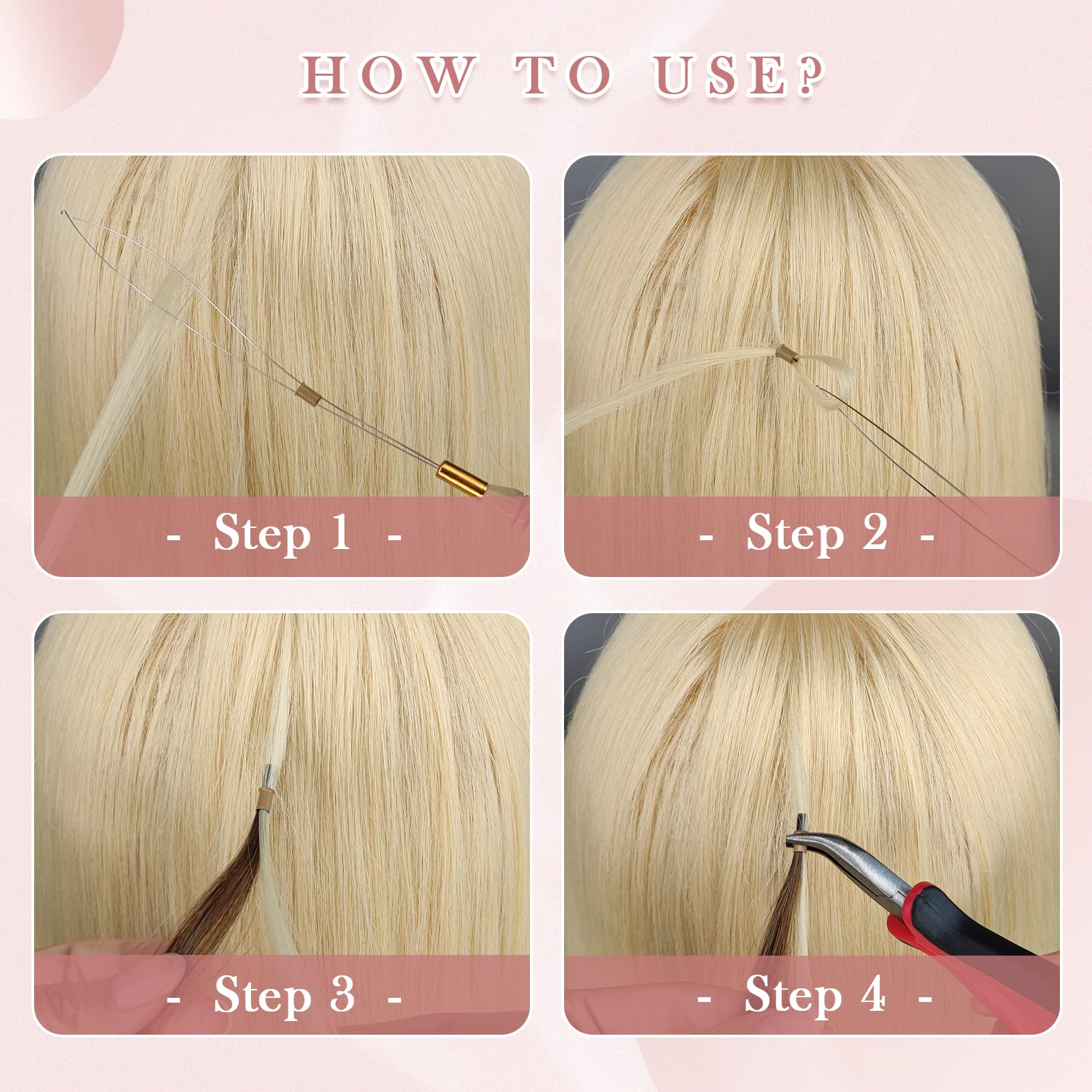 HOW TO USE?

- Step 1 -

- Step 2 -

- Step 3 -

- Step 4 -