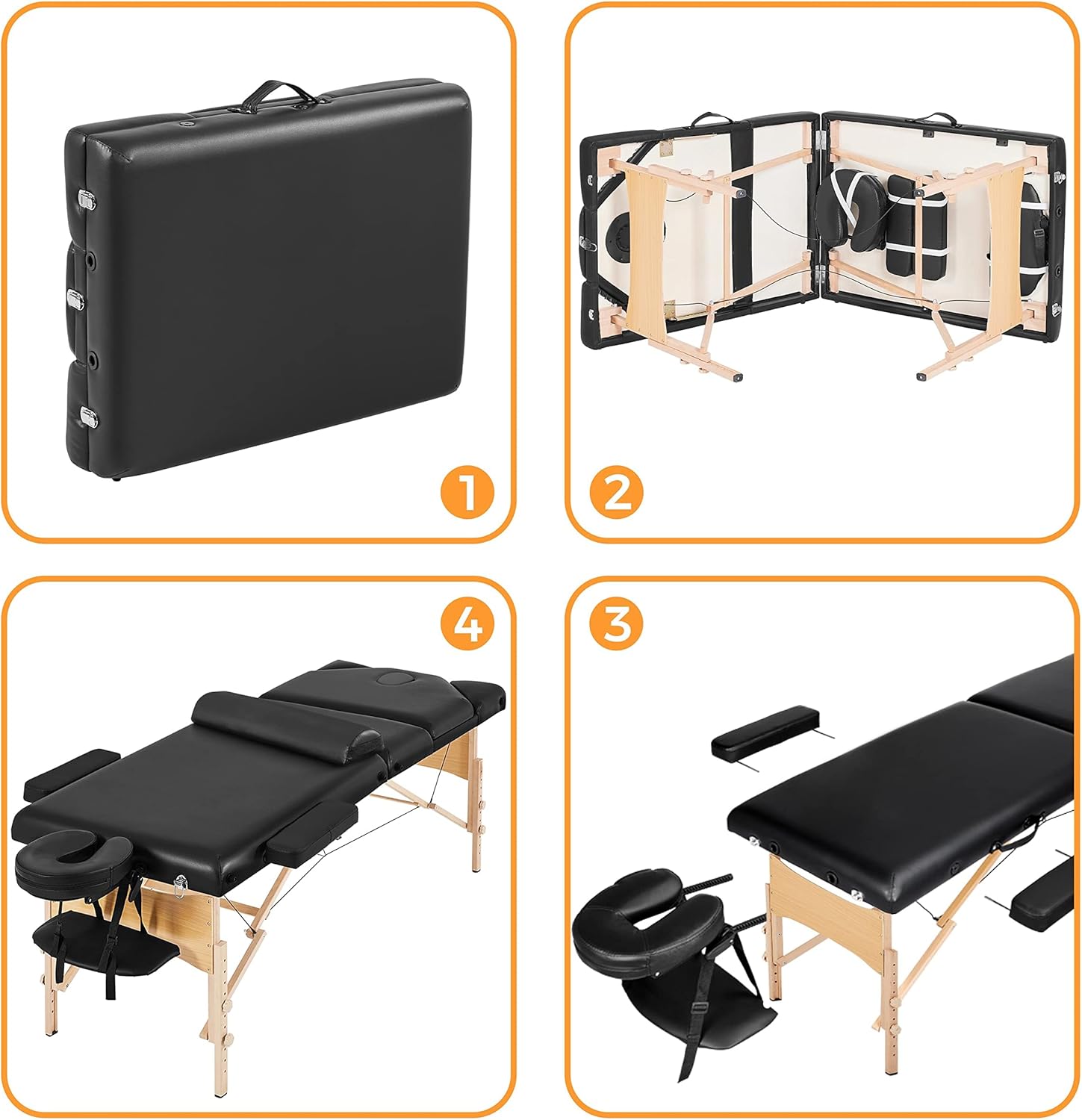 1

2

4

3