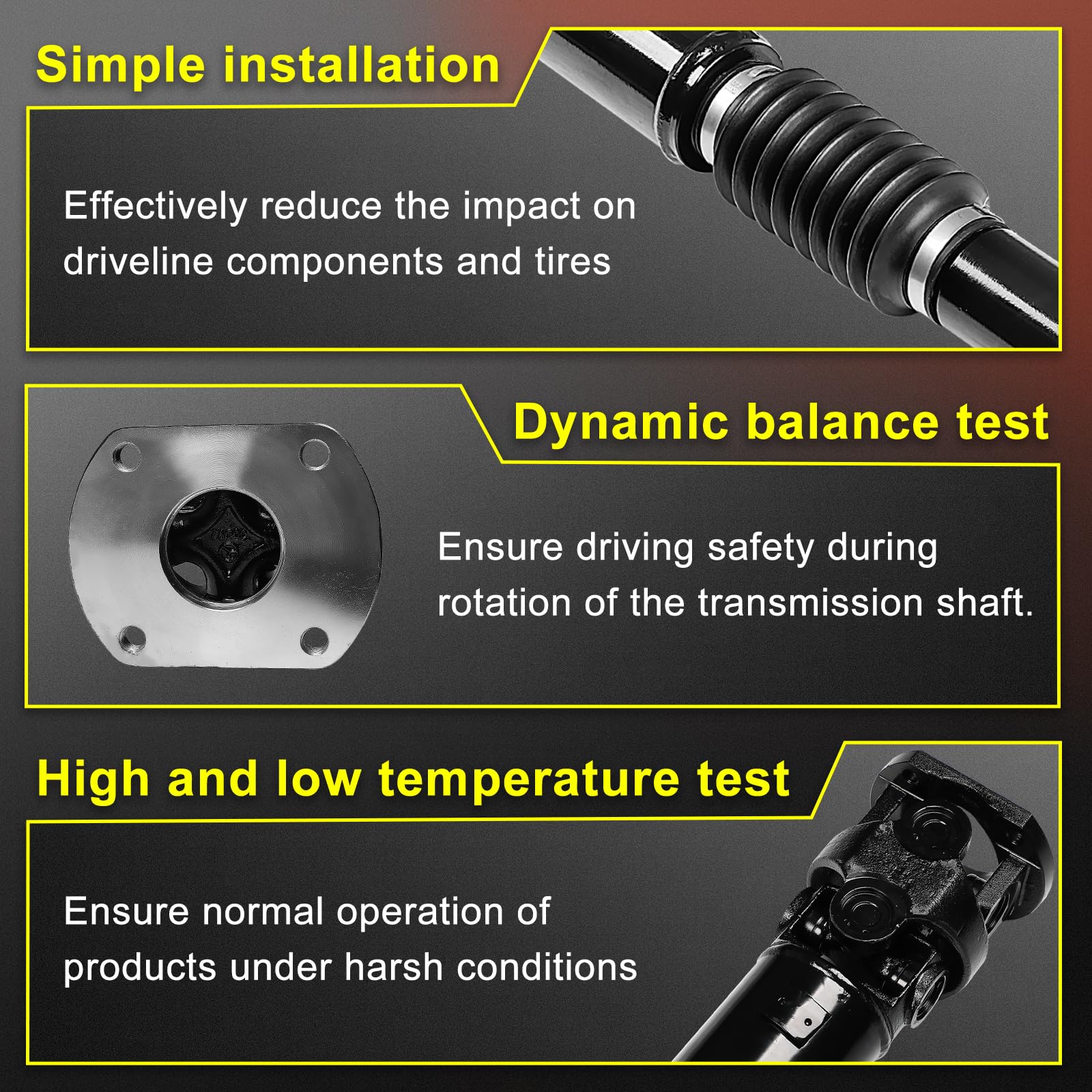 Simple installation

Effectively reduce the impact on driveline components and tires

Dynamic balance test

Ensure driving safety during rotation of the transmission shaft.

High and low temperature test

Ensure normal operation of products under harsh conditions