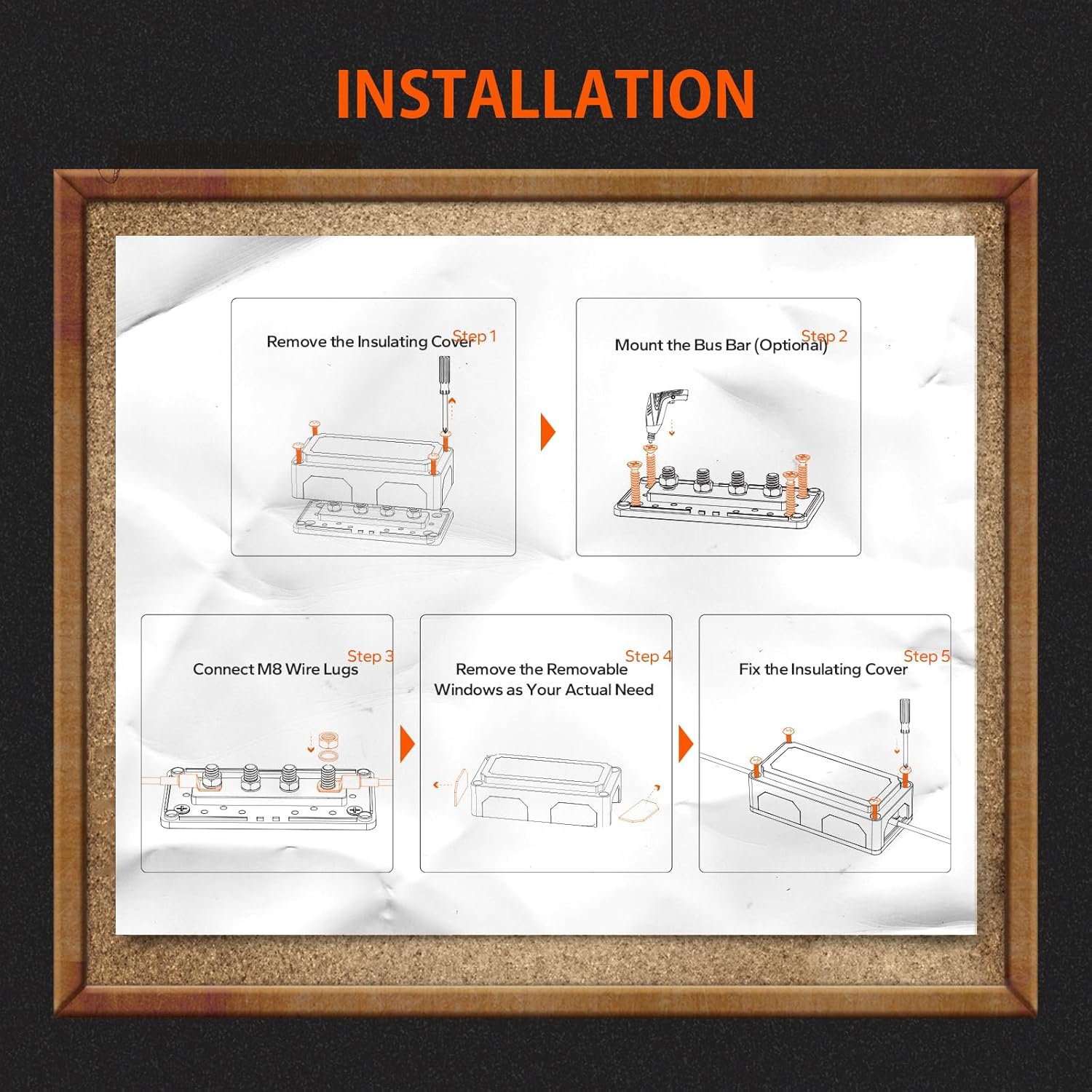 INSTALLATION

Step 1
Remove the Insulating Cover

Step 2
Mount the Bus Bar (Optional)

Step 3
Connect M8 Wire Lugs

Step 4
Remove the Removable Windows as Your Actual Need

Step 5
Fix the Insulating Cover