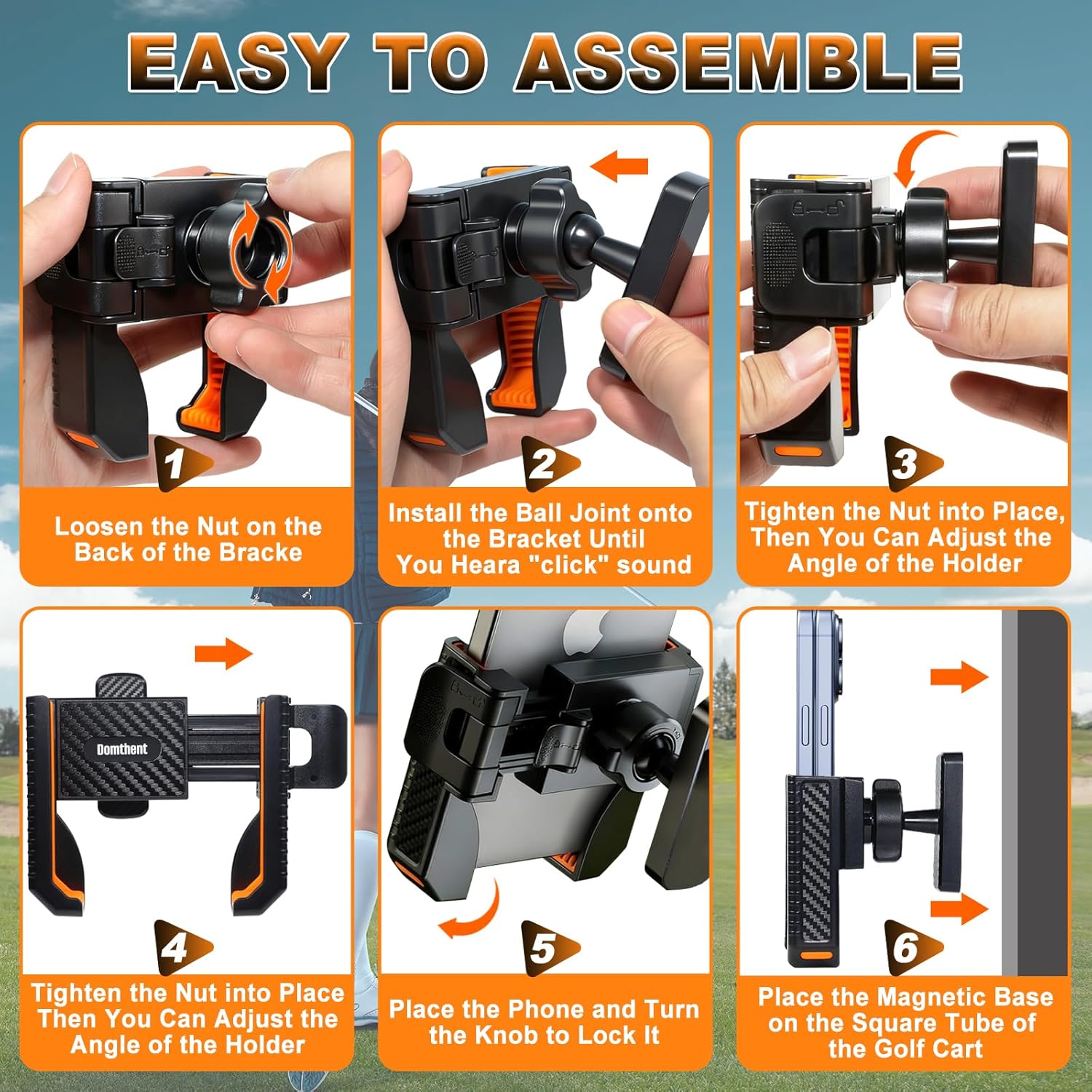 EASY TO ASSEMBLE

1

Loosen the Nut on the Back of the Bracke

2

Install the Ball Joint onto the Bracket Until You Heara "click" sound

3

Tighten the Nut into Place, Then You Can Adjust the Angle of the Holder

Domthent

4

Tighten the Nut into Place Then You Can Adjust the Angle of the Holder

5

Place the Phone and Turn the Knob to Lock It

6

Place the Magnetic Base on the Square Tube of the Golf Cart