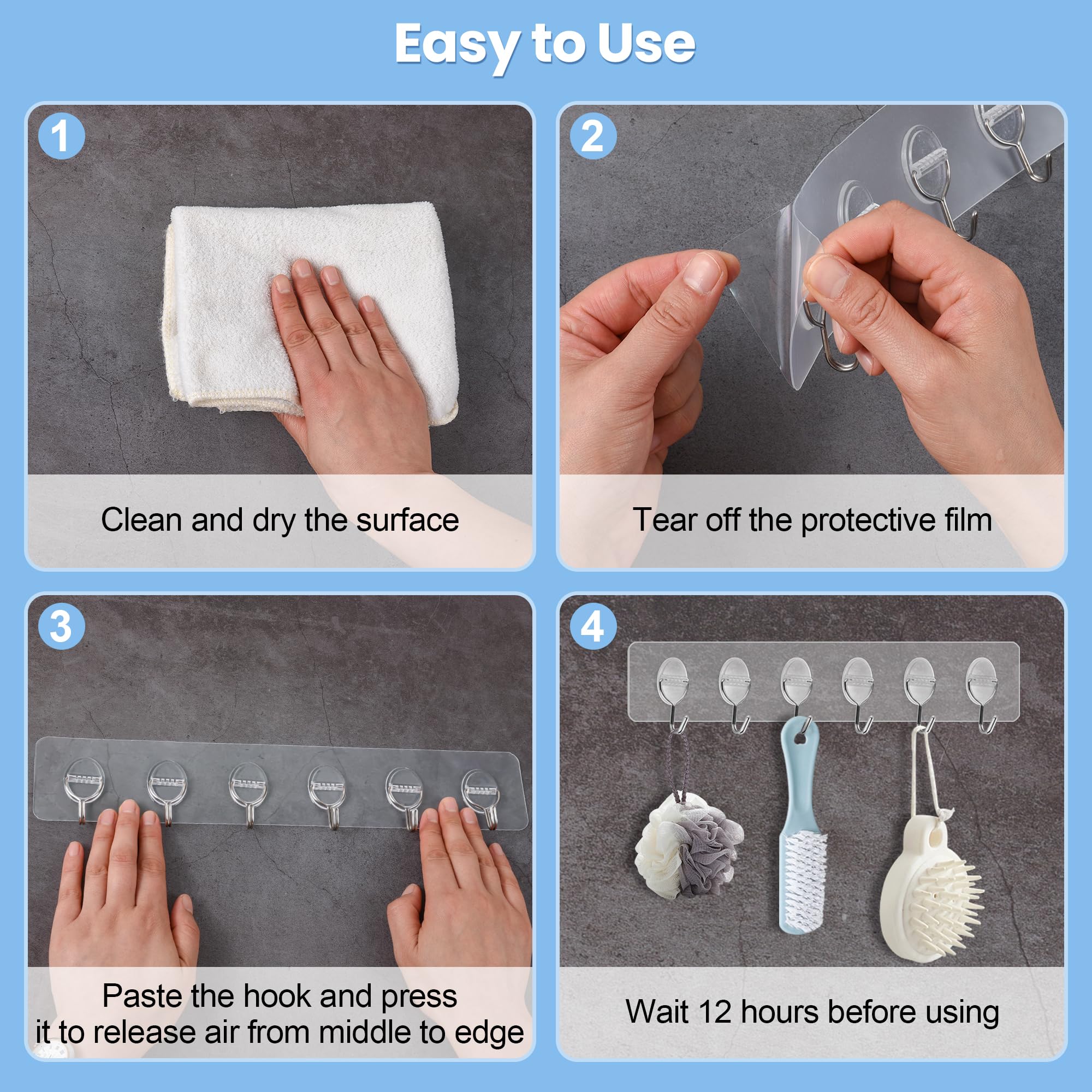 Easy to Use

1

Clean and dry the surface

2

Tear off the protective film

3

Paste the hook and press it to release air from middle to edge

4

Wait 12 hours before using