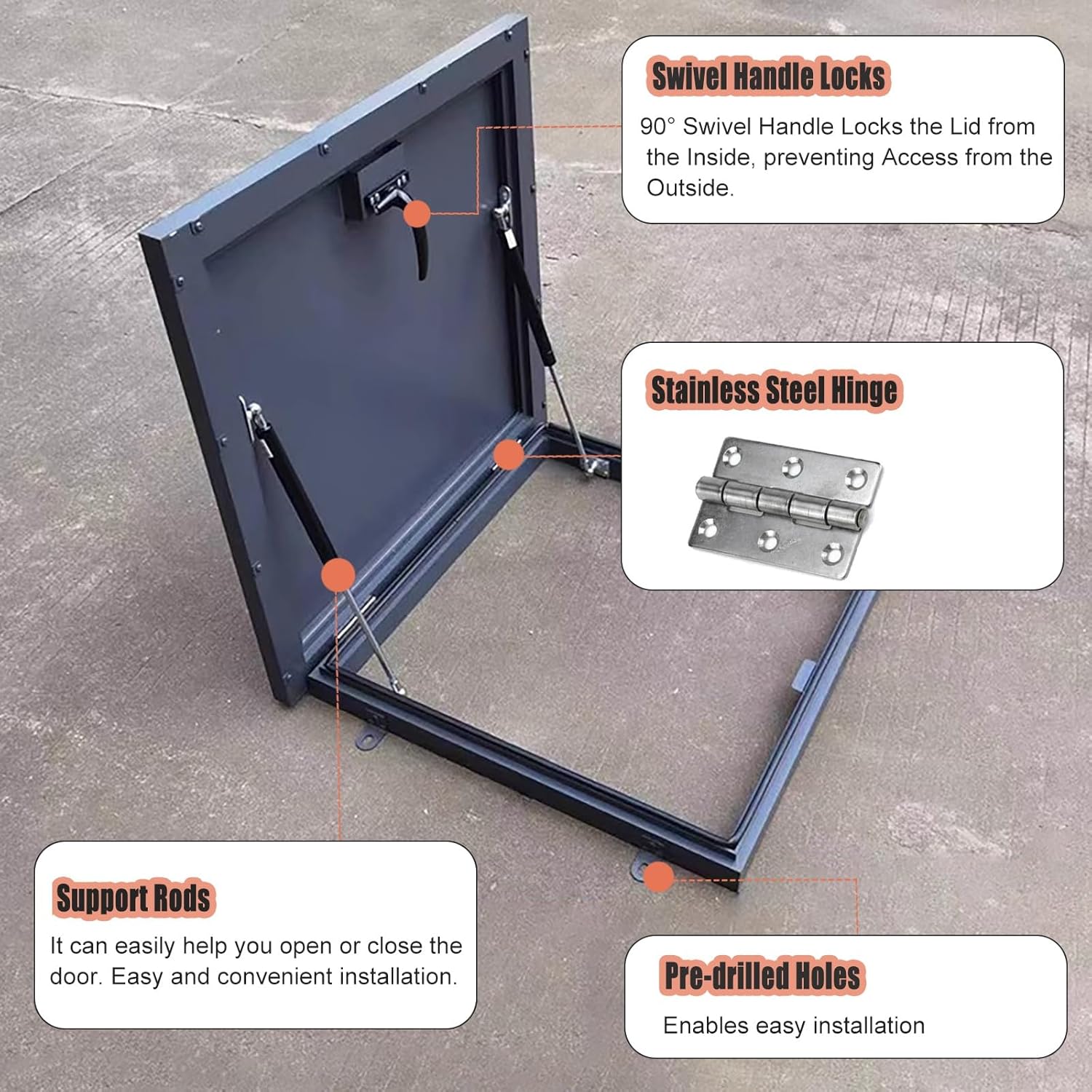 Swivel Handle Locks

90° Swivel Handle Locks the Lid from the Inside, preventing Access from the Outside.

Stainless Steel Hinge

Support Rods

It can easily help you open or close the door. Easy and convenient installation.

Pre-drilled Holes

Enables easy installation