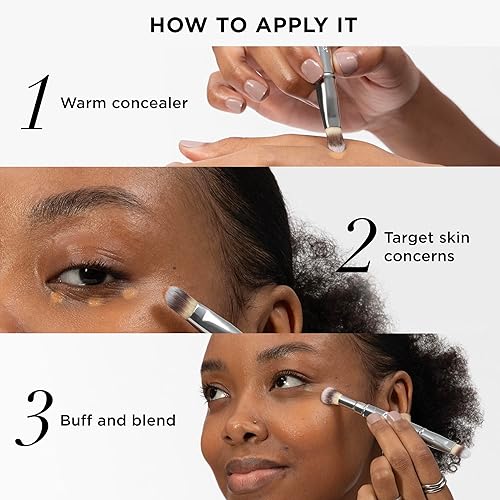 HOW TO APPLY IT

1 Warm concealer

2 Target skin concerns

3 Buff and blend