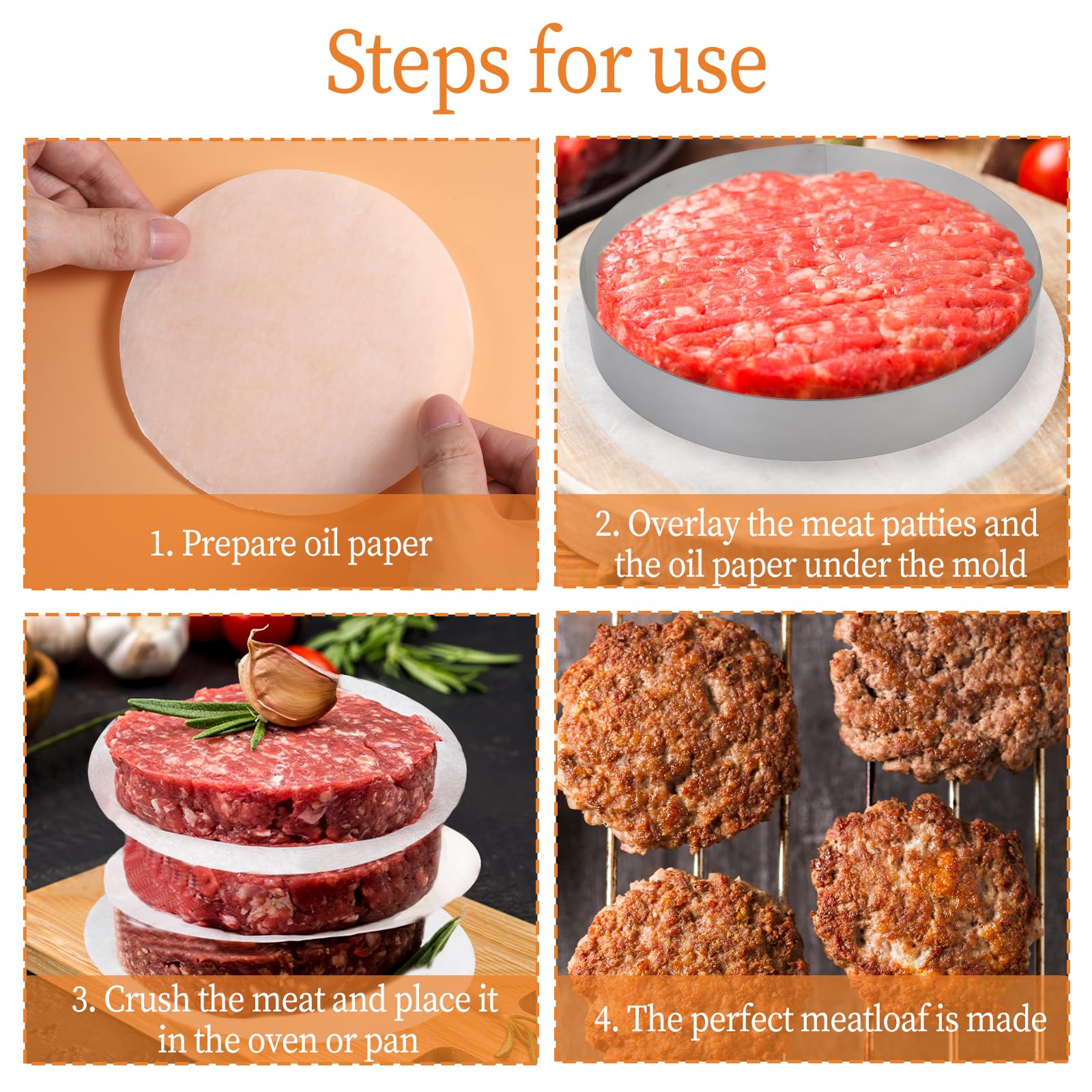 Steps for use

1. Prepare oil paper

2. Overlay the meat patties and the oil paper under the mold

3. Crush the meat and place it in the oven or pan

4. The perfect meatloaf is made