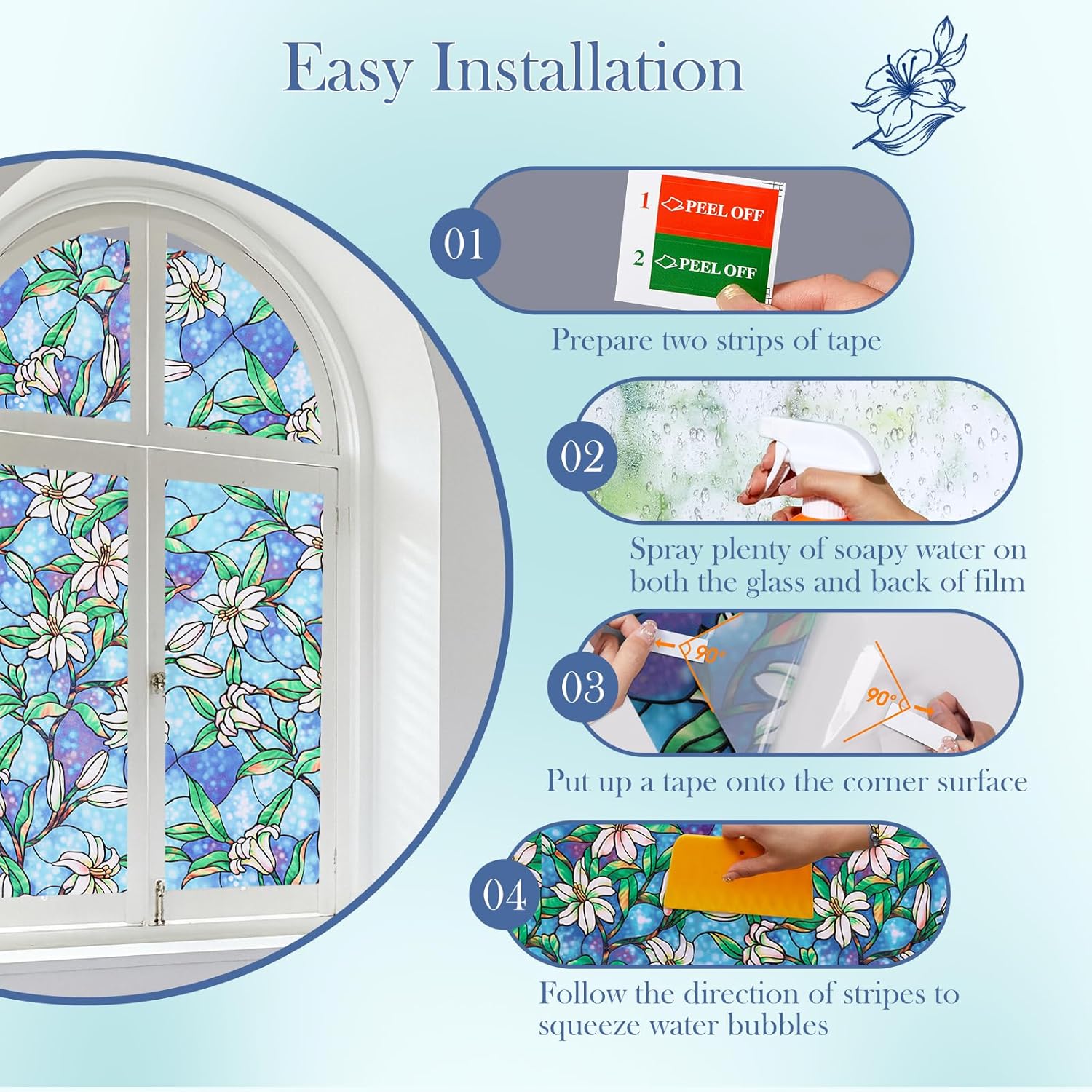 Easy Installation

01

1 PEEL OFF

2 PEEL OFF

Prepare two strips of tape

02

Spray plenty of soapy water on both the glass and back of film

03

90°

90°

Put up a tape onto the corner surface

04

Follow the direction of stripes to squeeze water bubbles