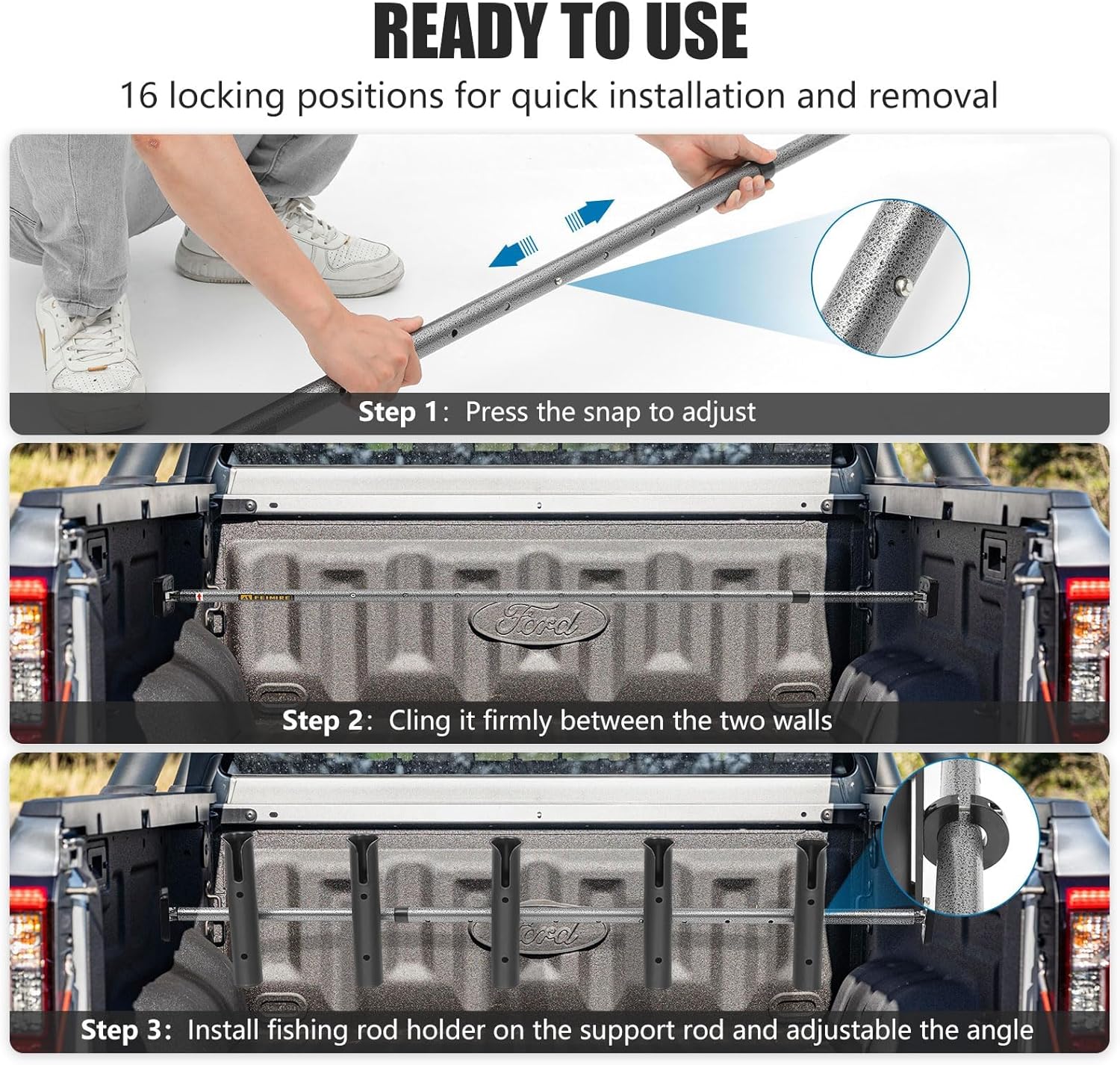 READY TO USE

16 locking positions for quick installation and removal

Step 1: Press the snap to adjust

FEIMIRE

Ford

Step 2: Cling it firmly between the two walls

Ford

Step 3: Install fishing rod holder on the support rod and adjustable the angle