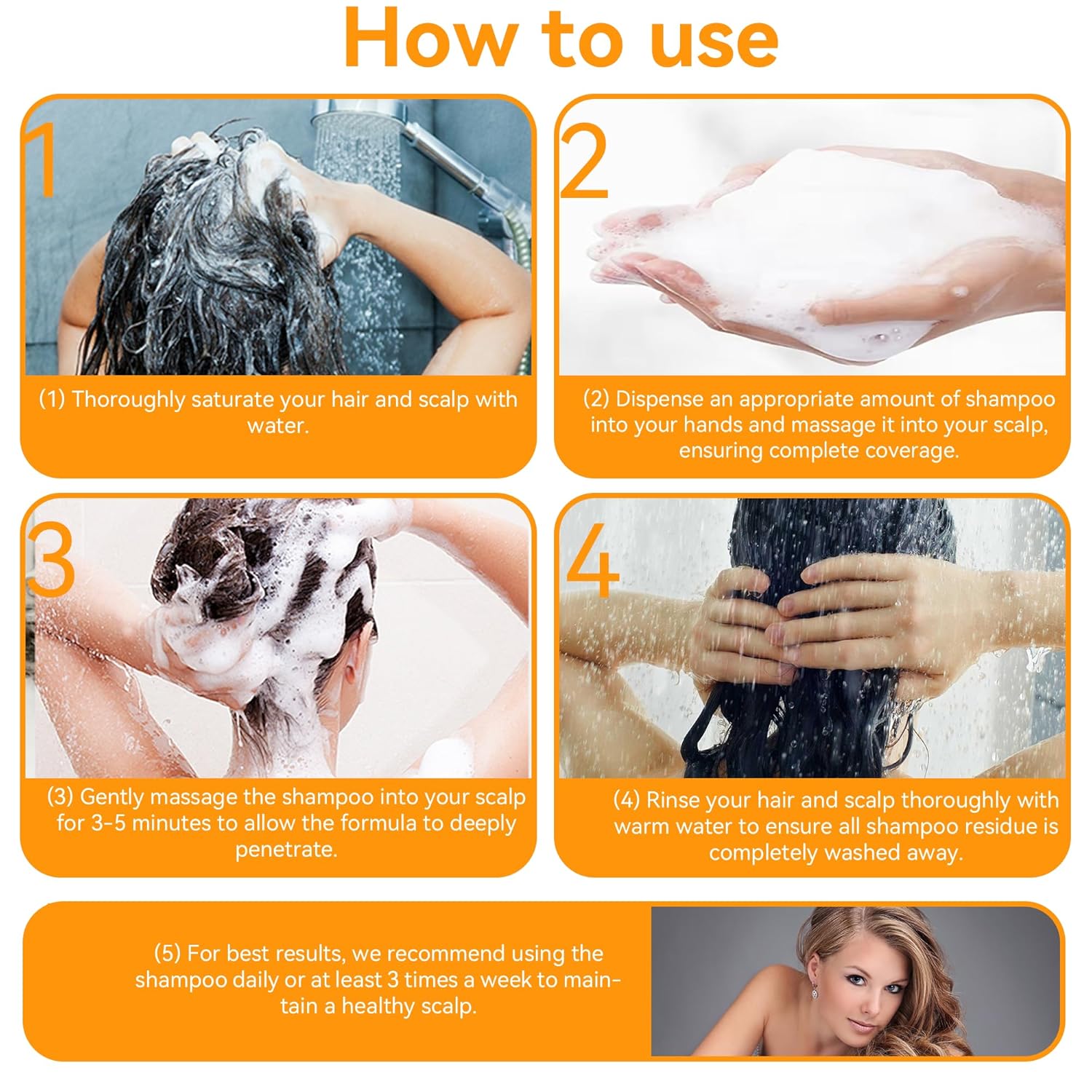 How to use

1

(1) Thoroughly saturate your hair and scalp with water.

2

(2) Dispense an appropriate amount of shampoo into your hands and massage it into your scalp, ensuring complete coverage.

3

(3) Gently massage the shampoo into your scalp for 3-5 minutes to allow the formula to deeply penetrate.

4

(4) Rinse your hair and scalp thoroughly with warm water to ensure all shampoo residue is completely washed away.

(5) For best results, we recommend using the shampoo daily or at least 3 times a week to maintain a healthy scalp.