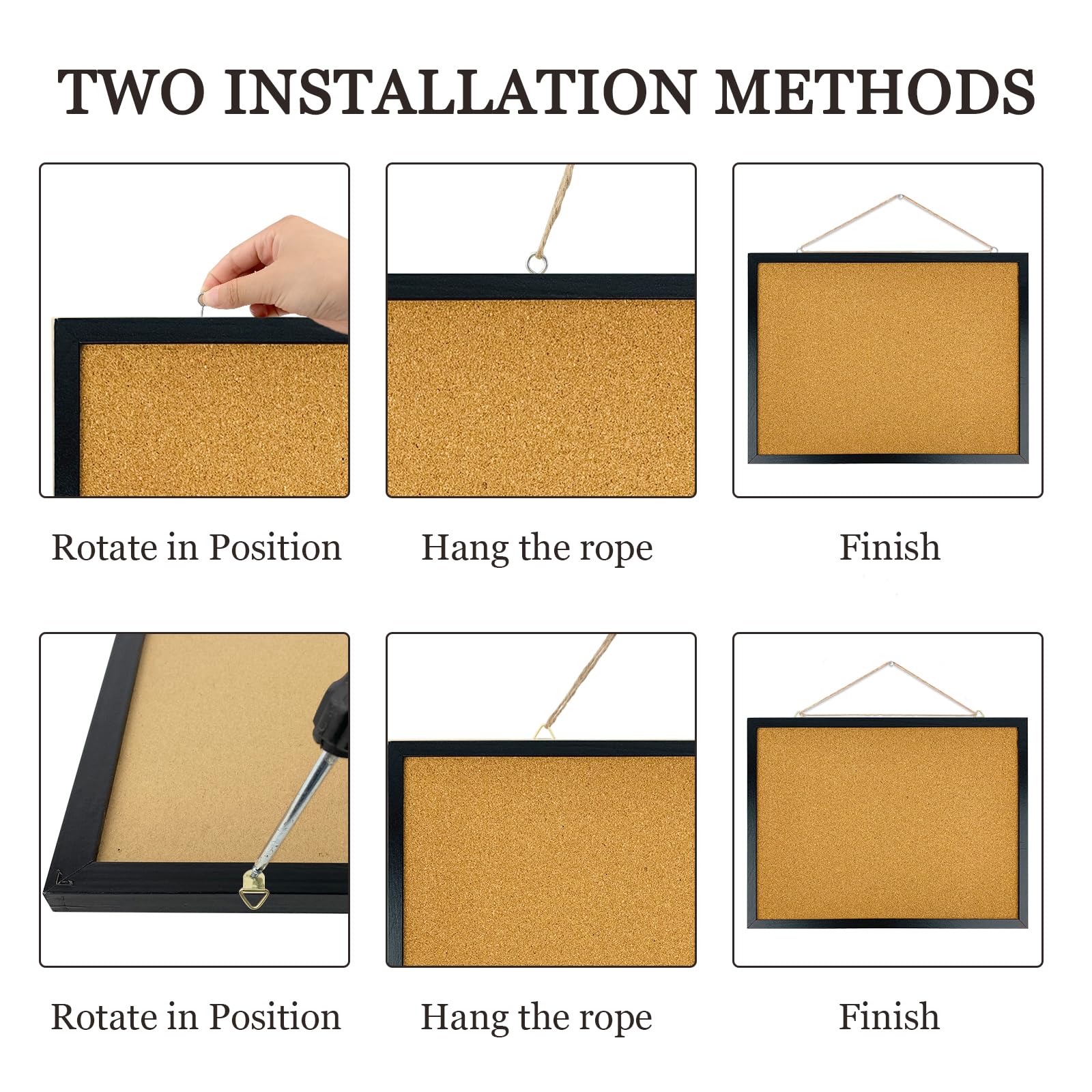 TWO INSTALLATION METHODS

Rotate in Position

Hang the rope

Finish

Rotate in Position

Hang the rope

Finish