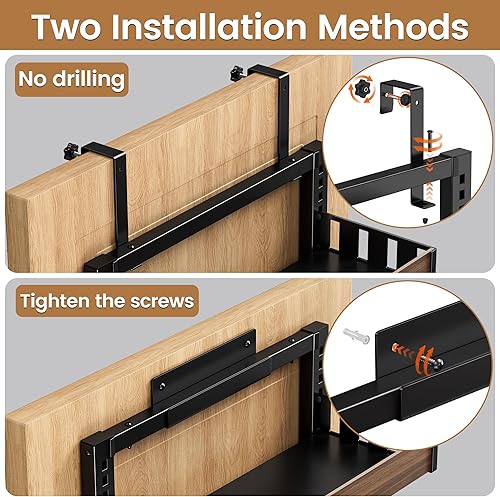 Two Installation Methods

No drilling

Tighten the screws