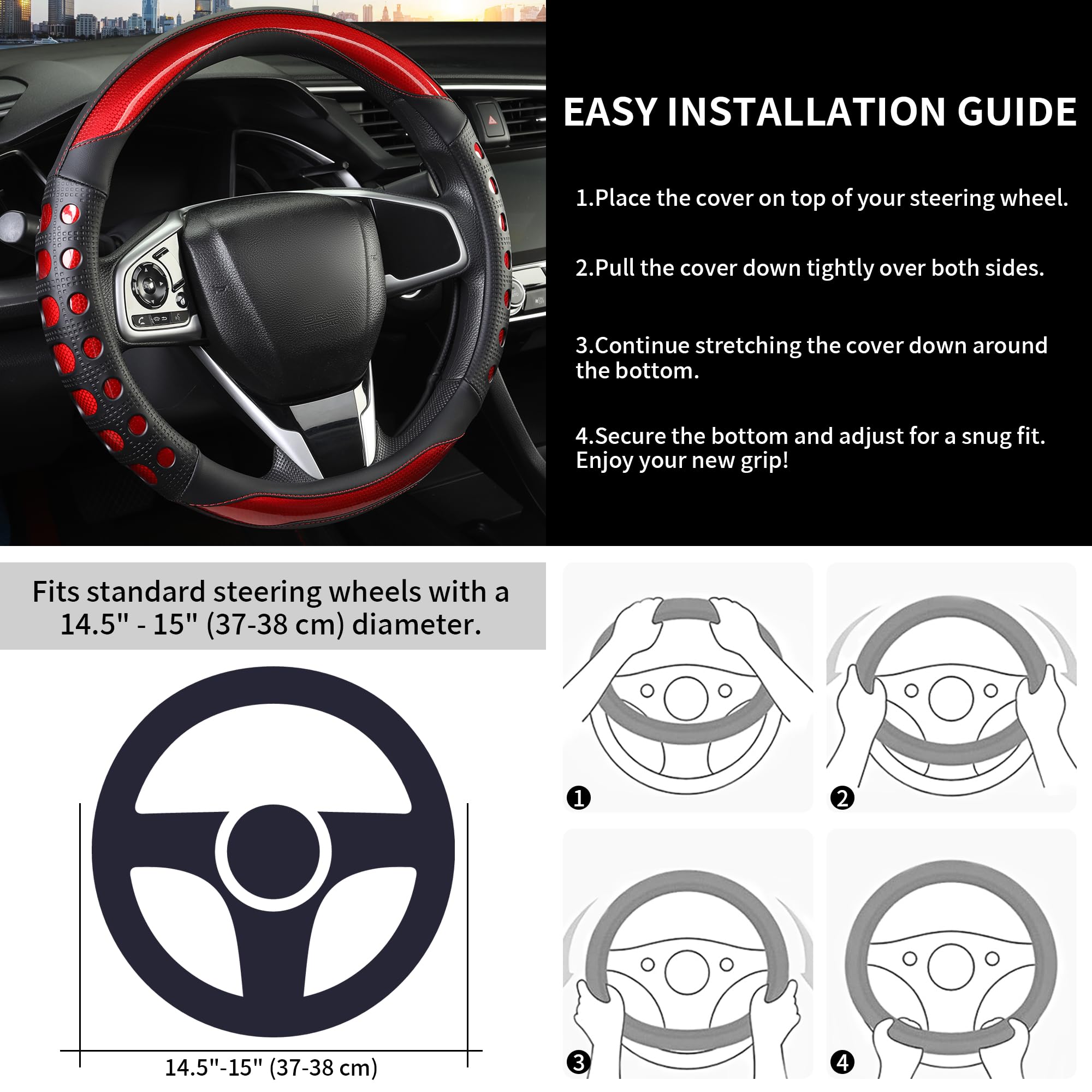 EASY INSTALLATION GUIDE

1.Place the cover on top of your steering wheel.

2.Pull the cover down tightly over both sides.

3.Continue stretching the cover down around the bottom.

4.Secure the bottom and adjust for a snug fit. Enjoy your new grip!

Fits standard steering wheels with a 14.5" - 15" (37-38 cm) diameter.

14.5"-15" (37-38 cm)

1

2

3

4