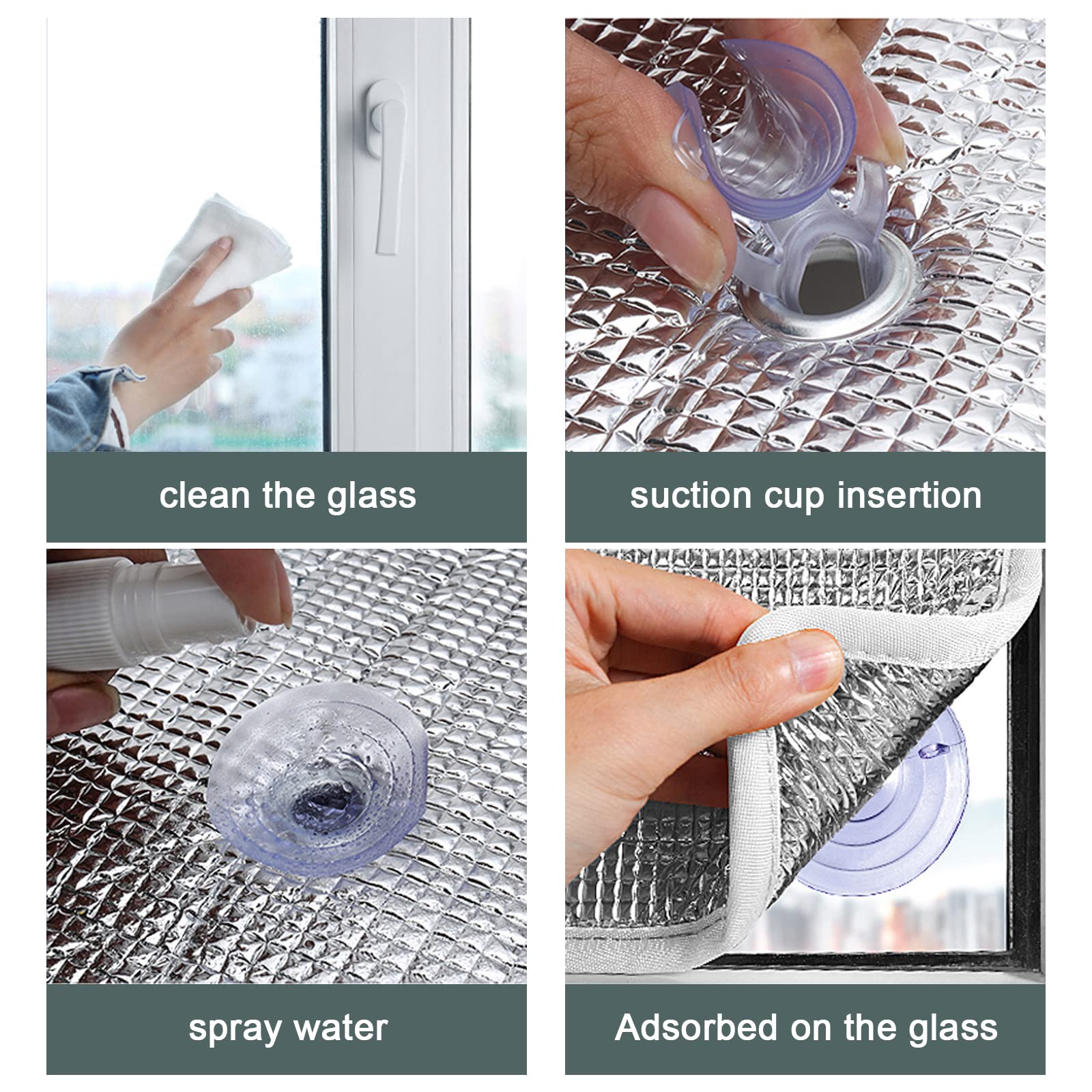 clean the glass

suction cup insertion

spray water

Adsorbed on the glass