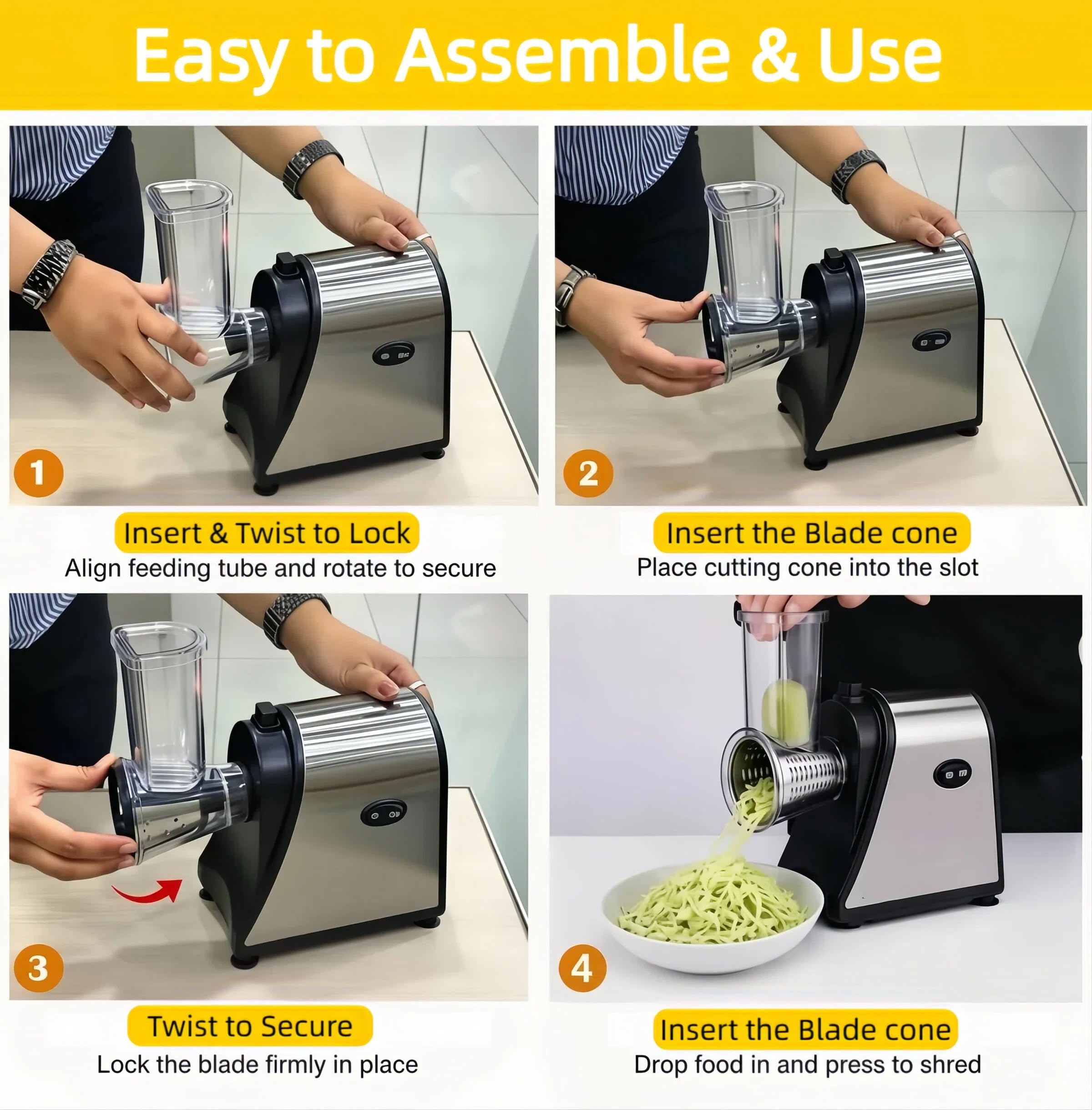 Easy to Assemble & Use

1

Insert & Twist to Lock
Align feeding tube and rotate to secure

2

Insert the Blade cone
Place cutting cone into the slot

3

Twist to Secure
Lock the blade firmly in place

4

Insert the Blade cone
Drop food in and press to shred