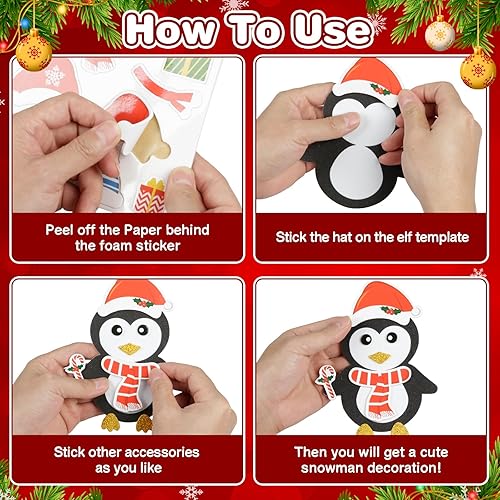 How To Use

Peel off the Paper behind the foam sticker

Stick the hat on the elf template

Stick other accessories as you like

Then you will get a cute snowman decoration!