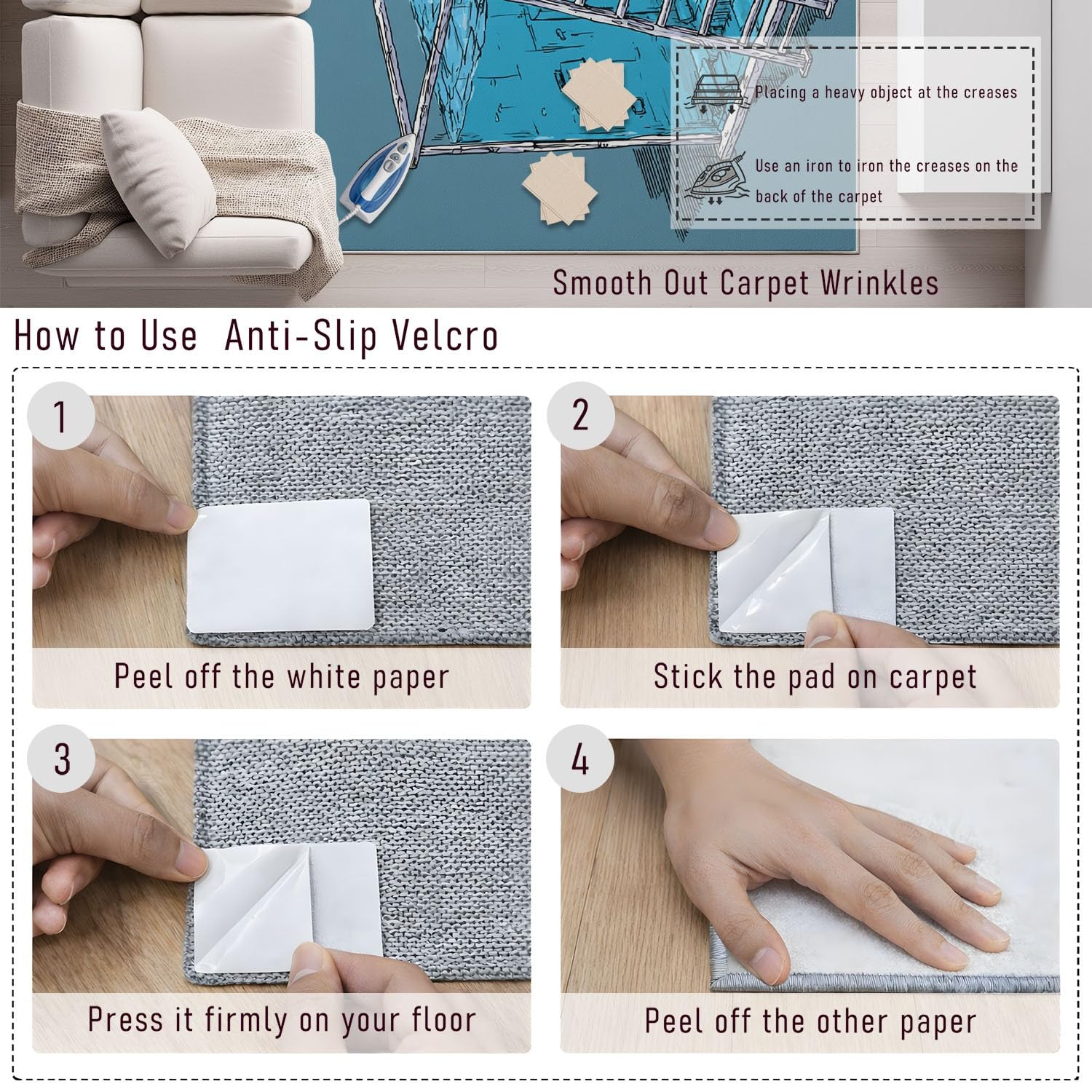 Placing a heavy object at the creases

Use an iron to iron the creases on the back of the carpet

Smooth Out Carpet Wrinkles

How to Use Anti-Slip Velcro

1
Peel off the white paper

2
Stick the pad on carpet

3
Press it firmly on your floor

4
Peel off the other paper