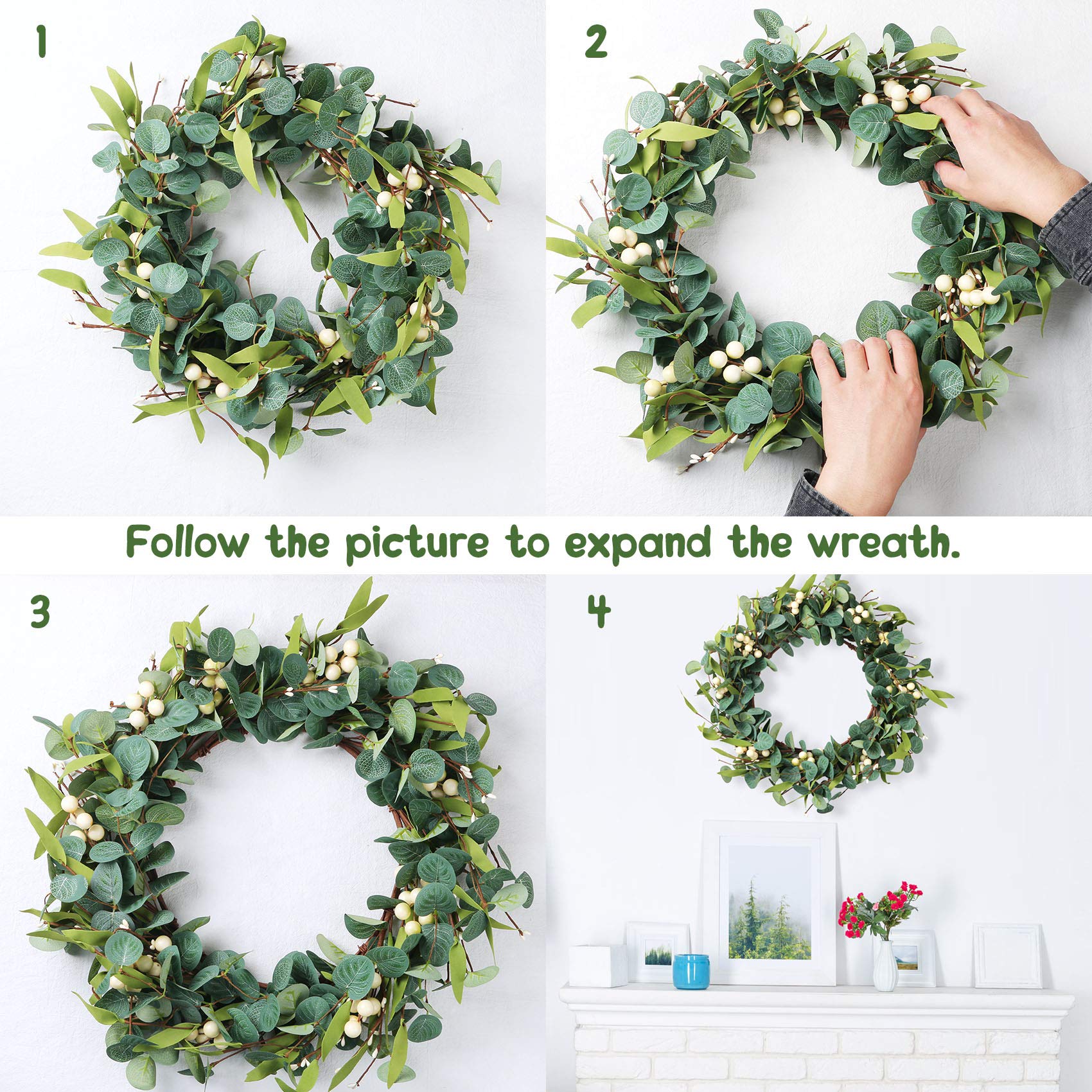 1

2

Follow the picture to expand the wreath.

3

4