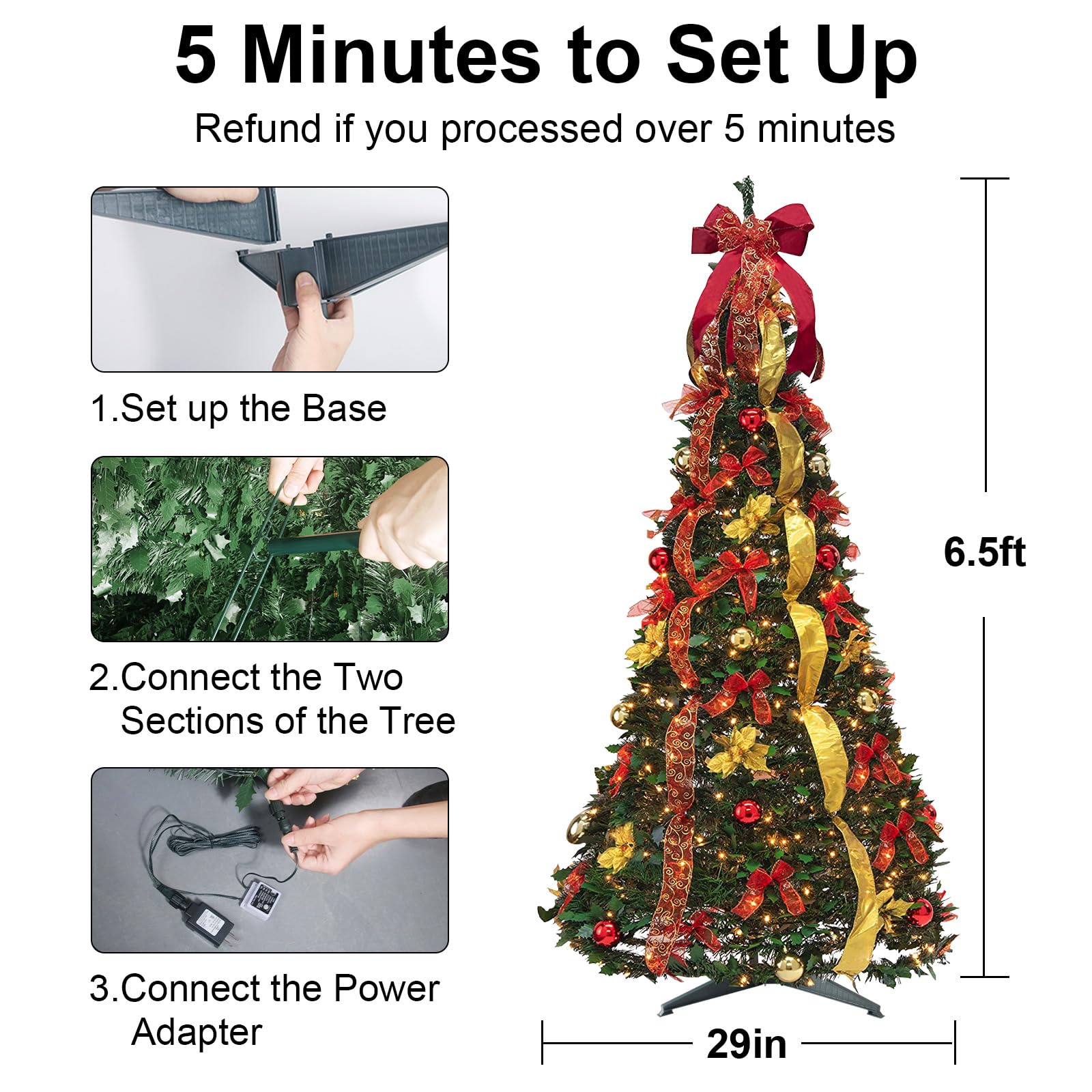 5 Minutes to Set Up

Refund if you processed over 5 minutes

1.Set up the Base

2.Connect the Two Sections of the Tree

3.Connect the Power Adapter

6.5ft

29in