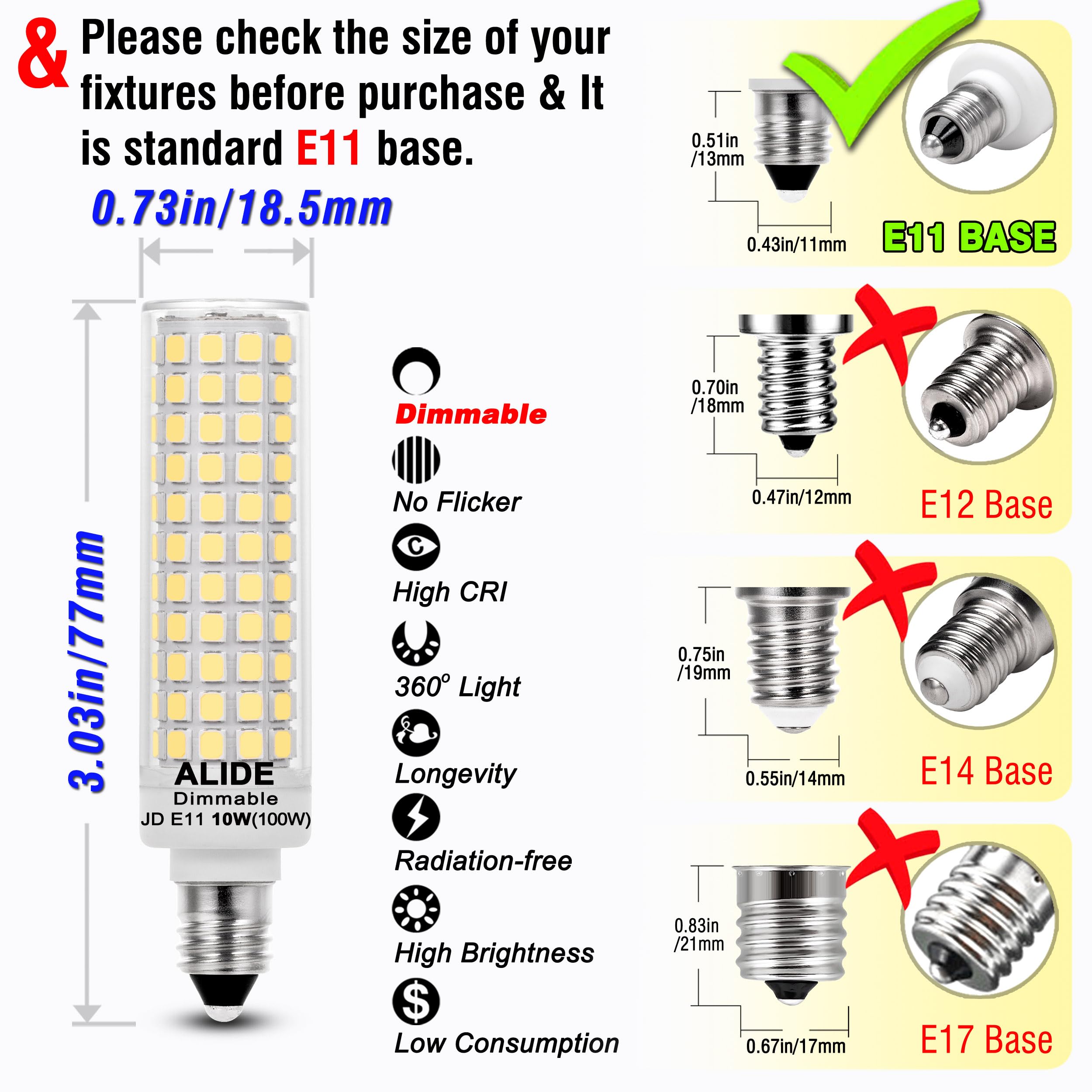 & Please check the size of your fixtures before purchase & It is standard E11 base.

0.73in/18.5mm

3.03in/77mm

ALIDE
Dimmable
JD E11 10W(100W)

Dimmable

No Flicker

High CRI

360° Light

Longevity

Radiation-free

High Brightness

Low Consumption

0.51in /13mm

0.43in/11mm

E11 BASE

0.70in /18mm

0.47in/12mm

E12 Base

0.75in /19mm

0.55in/14mm

E14 Base

0.83in /21mm

0.67in/17mm

E17 Base