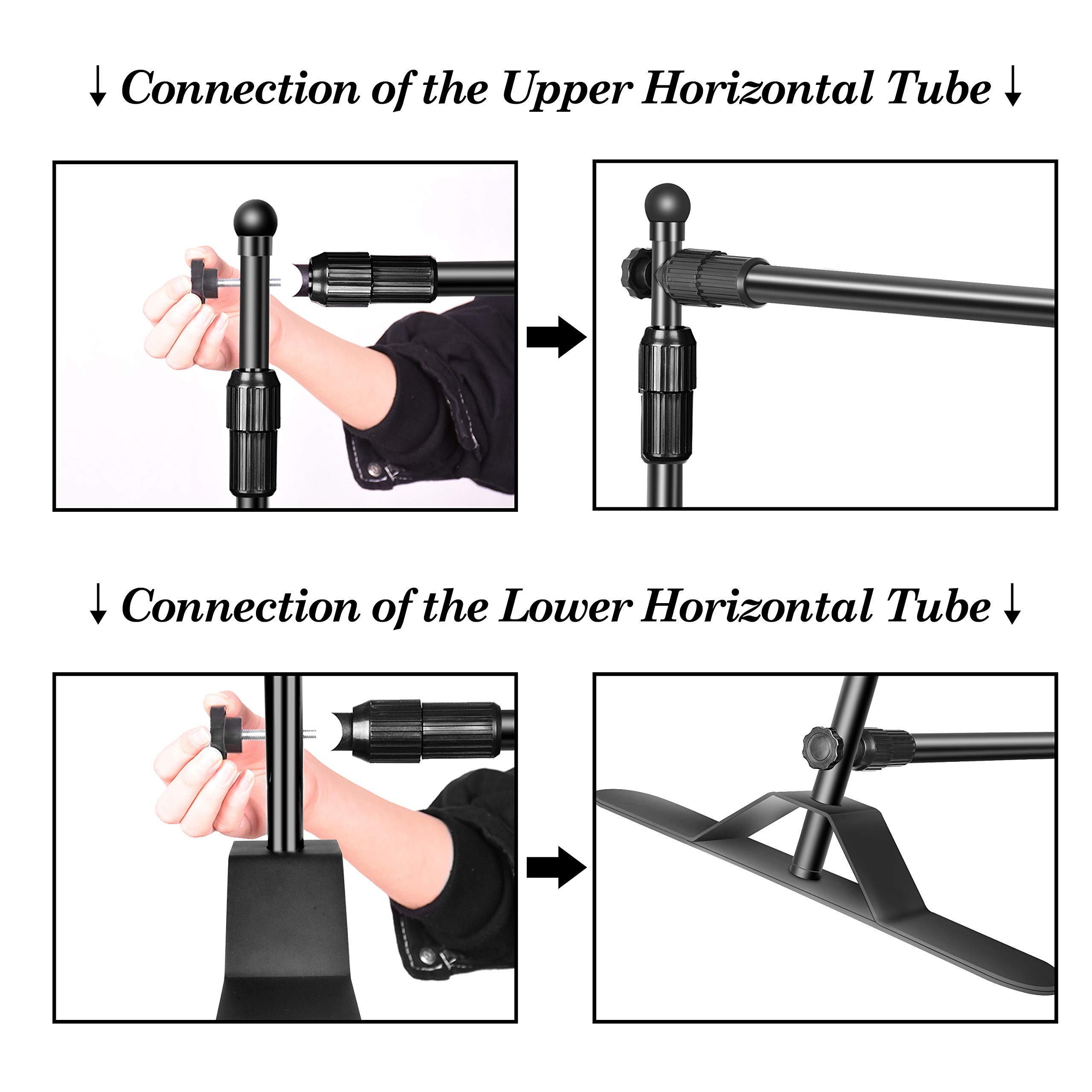 ↓ Connection of the Upper Horizontal Tube ↓

↓ Connection of the Lower Horizontal Tube ↓