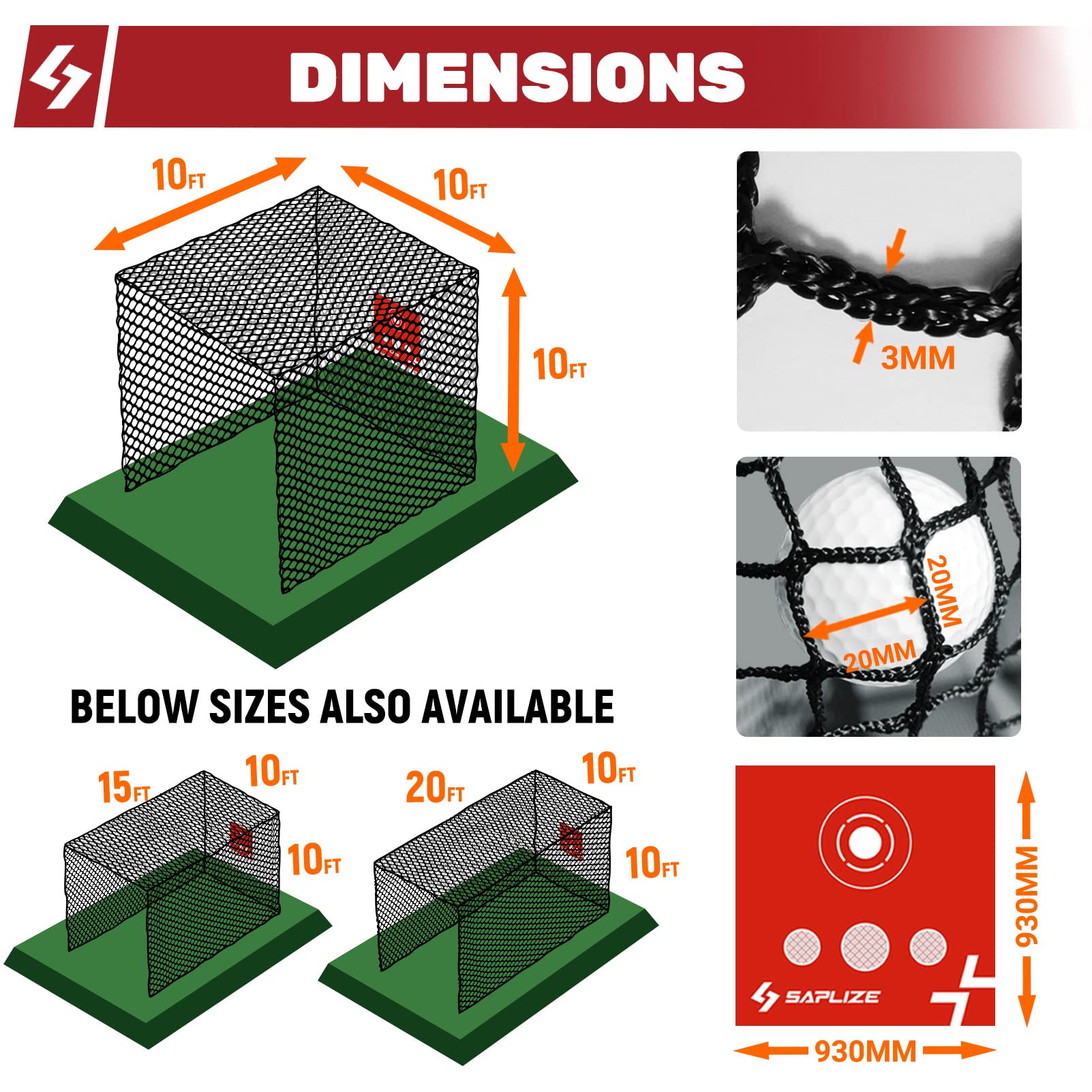 DIMENSIONS

10FT
10FT
10FT

3MM

20MM
20MM

BELOW SIZES ALSO AVAILABLE

15FT
10FT
10FT

20FT
10FT
10FT

SAPLIZE
930MM
930MM