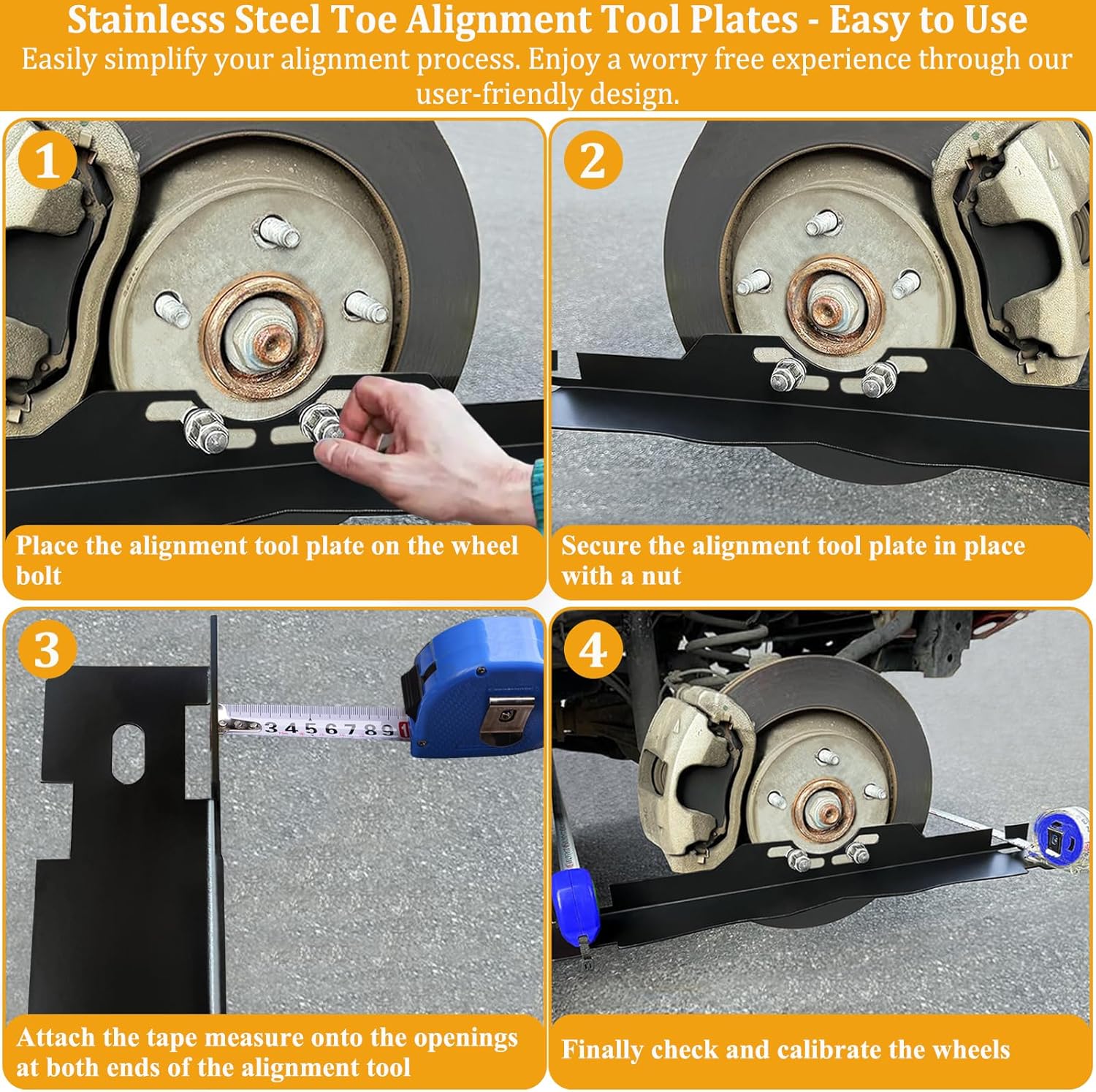 Stainless Steel Toe Alignment Tool Plates - Easy to Use
Easily simplify your alignment process. Enjoy a worry free experience through our user-friendly design.

1
Place the alignment tool plate on the wheel bolt

2
Secure the alignment tool plate in place with a nut

3
3 4 5 6 7 8 9 1
Attach the tape measure onto the openings at both ends of the alignment tool

4
Finally check and calibrate the wheels