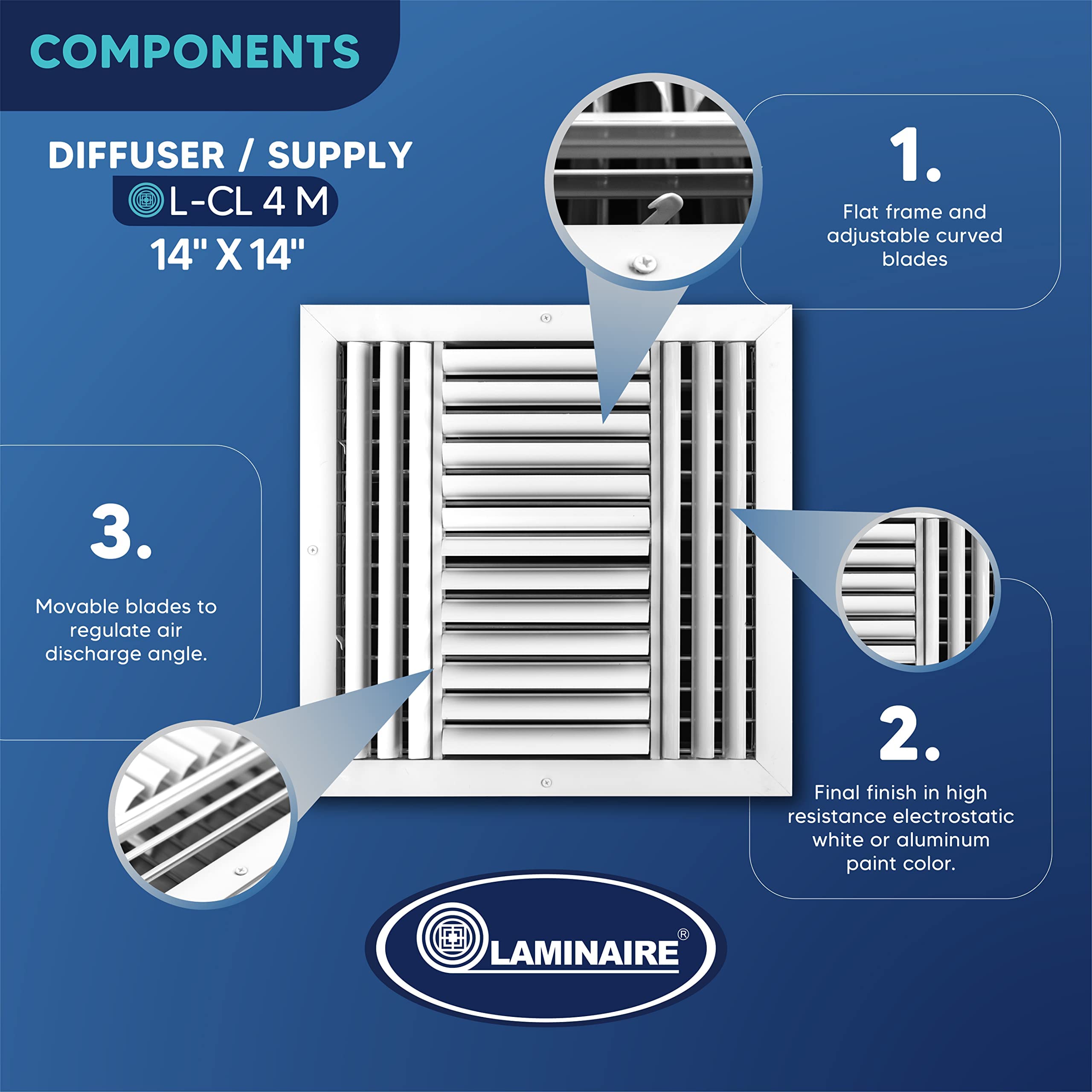 COMPONENTS

DIFFUSER / SUPPLY

L-CL 4 M

14" X 14"

1.

Flat frame and adjustable curved blades

3.

Movable blades to regulate air discharge angle.

2.

Final finish in high resistance electrostatic white or aluminum paint color.

LAMINAIRE®