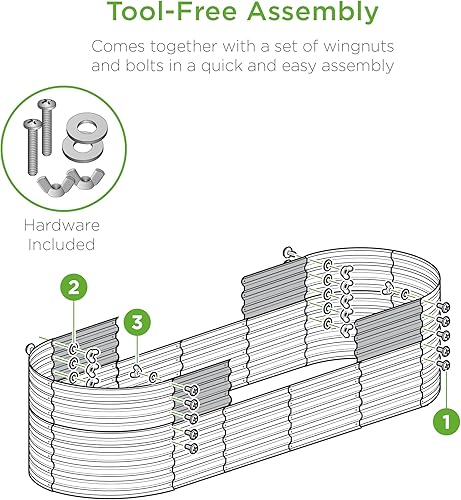 Tool-Free Assembly

Comes together with a set of wingnuts and bolts in a quick and easy assembly

Hardware Included

2

3

1