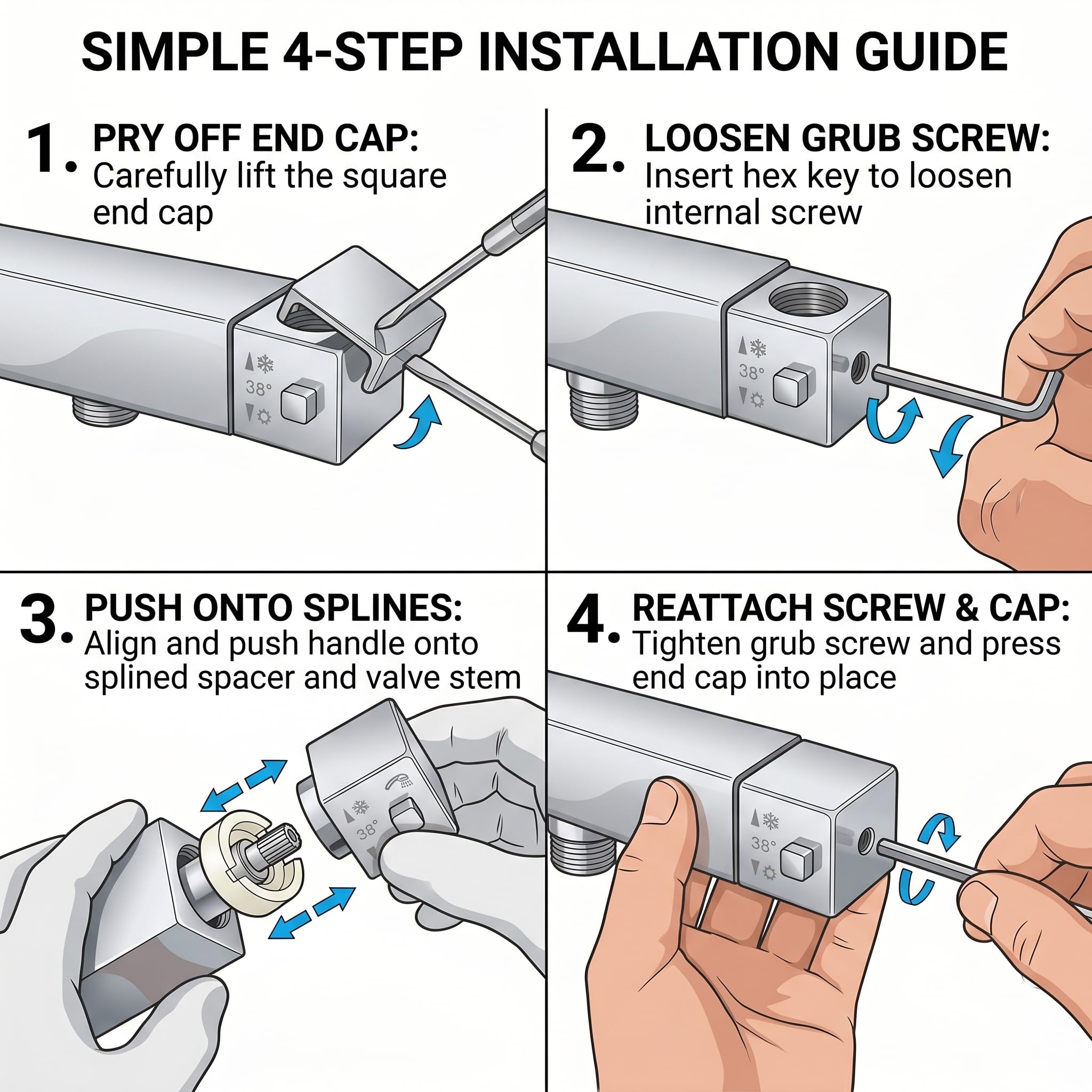 SIMPLE 4-STEP INSTALLATION GUIDE

1. PRY OFF END CAP:
Carefully lift the square end cap

38°

2. LOOSEN GRUB SCREW:
Insert hex key to loosen internal screw

38°

3. PUSH ONTO SPLINES:
Align and push handle onto splined spacer and valve stem

38°

4. REATTACH SCREW & CAP:
Tighten grub screw and press end cap into place

38°