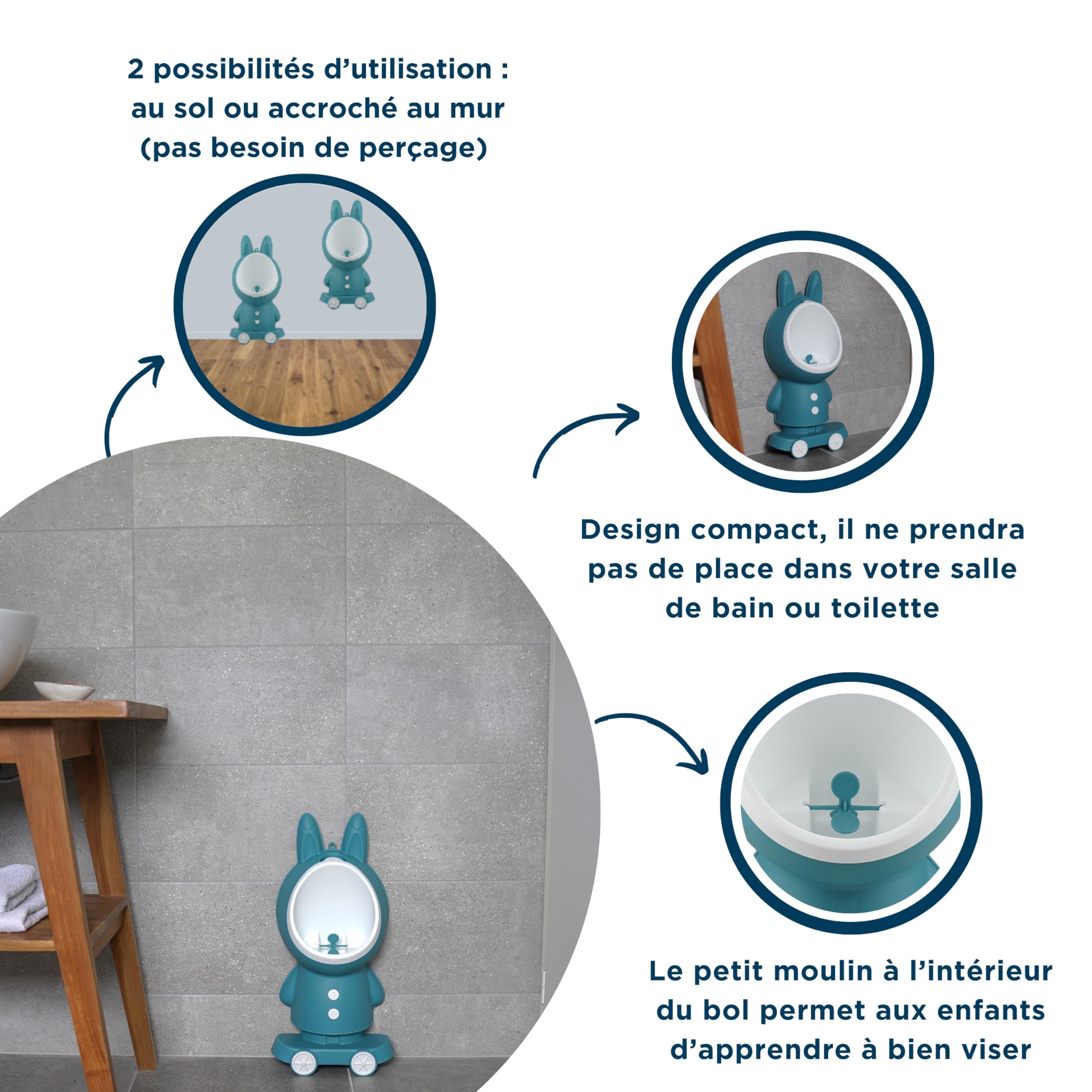 2 possibilités d’utilisation : au sol ou accroché au mur (pas besoin de perçage)

Design compact, il ne prendra pas de place dans votre salle de bain ou toilette

Le petit moulin à l’intérieur du bol permet aux enfants d’apprendre à bien viser