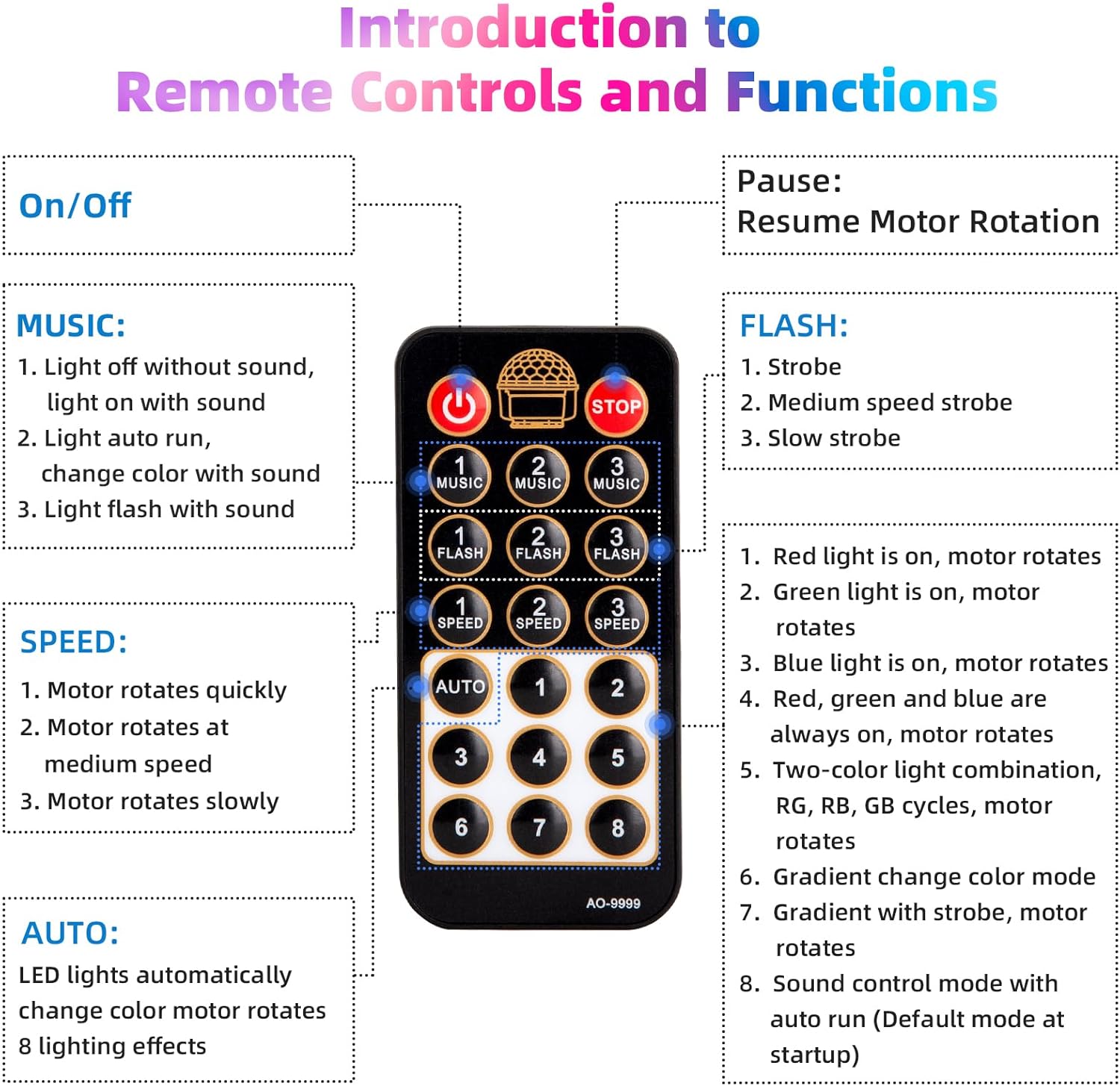 Introduction to
Remote Controls and Functions

On/Off

MUSIC:
1. Light off without sound, light on with sound
2. Light auto run, change color with sound
3. Light flash with sound

SPEED:
1. Motor rotates quickly
2. Motor rotates at medium speed
3. Motor rotates slowly

AUTO:
LED lights automatically change color motor rotates 8 lighting effects

STOP

1 MUSIC 2 MUSIC 3 MUSIC
1 FLASH 2 FLASH 3 FLASH
1 SPEED 2 SPEED 3 SPEED
AUTO 1 2
3 4 5
6 7 8

AO-9999

Pause:
Resume Motor Rotation

FLASH:
1. Strobe
2. Medium speed strobe
3. Slow strobe

1. Red light is on, motor rotates
2. Green light is on, motor rotates
3. Blue light is on, motor rotates
4. Red, green and blue are always on, motor rotates
5. Two-color light combination, RG, RB, GB cycles, motor rotates
6. Gradient change color mode
7. Gradient with strobe, motor rotates
8. Sound control mode with auto run (Default mode at startup)