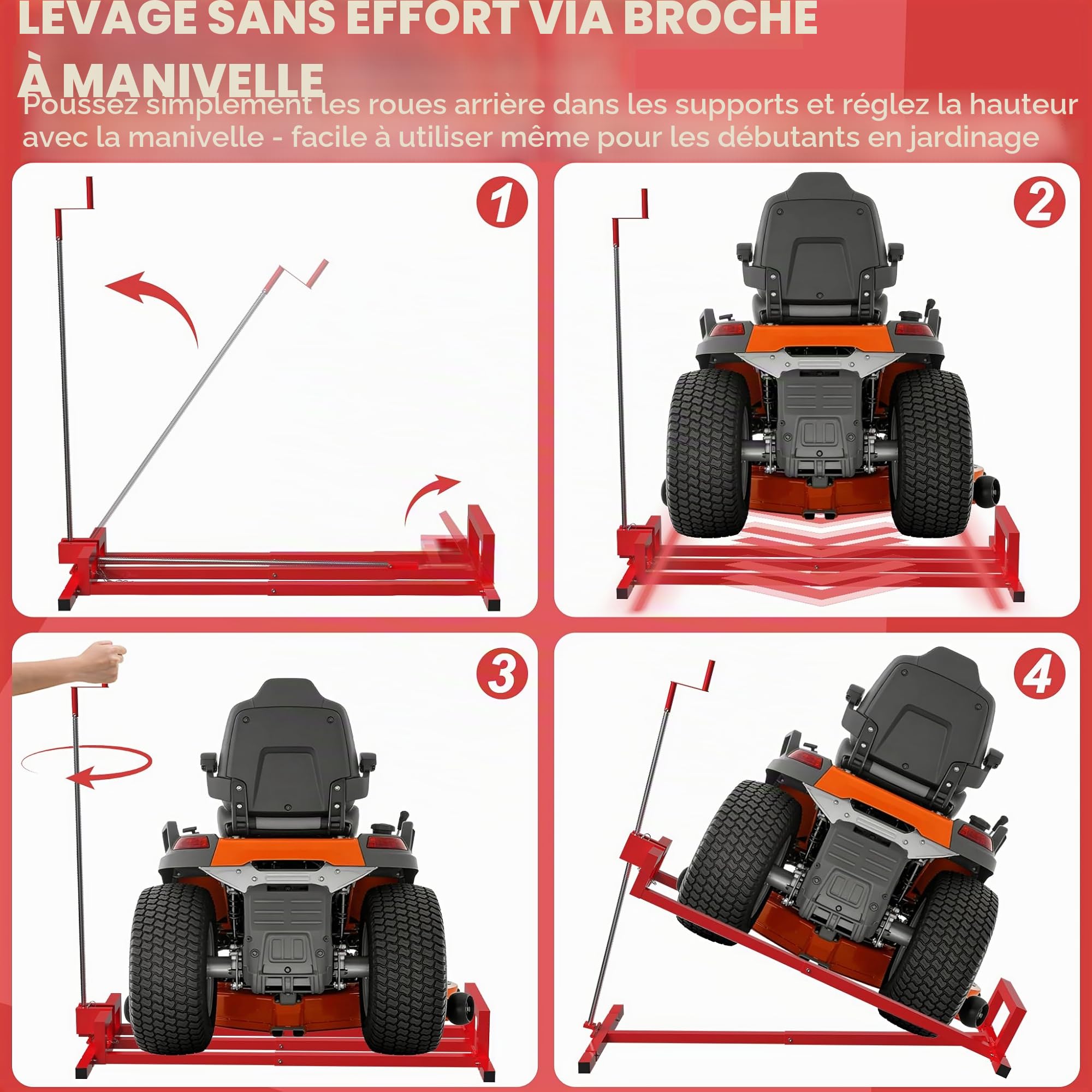 LEVAGE SANS EFFORT VIA BROCHE À MANIVELLE

Poussez simplement les roues arrière dans les supports et réglez la hauteur avec la manivelle - facile à utiliser même pour les débutants en jardinage

1

2

3

4