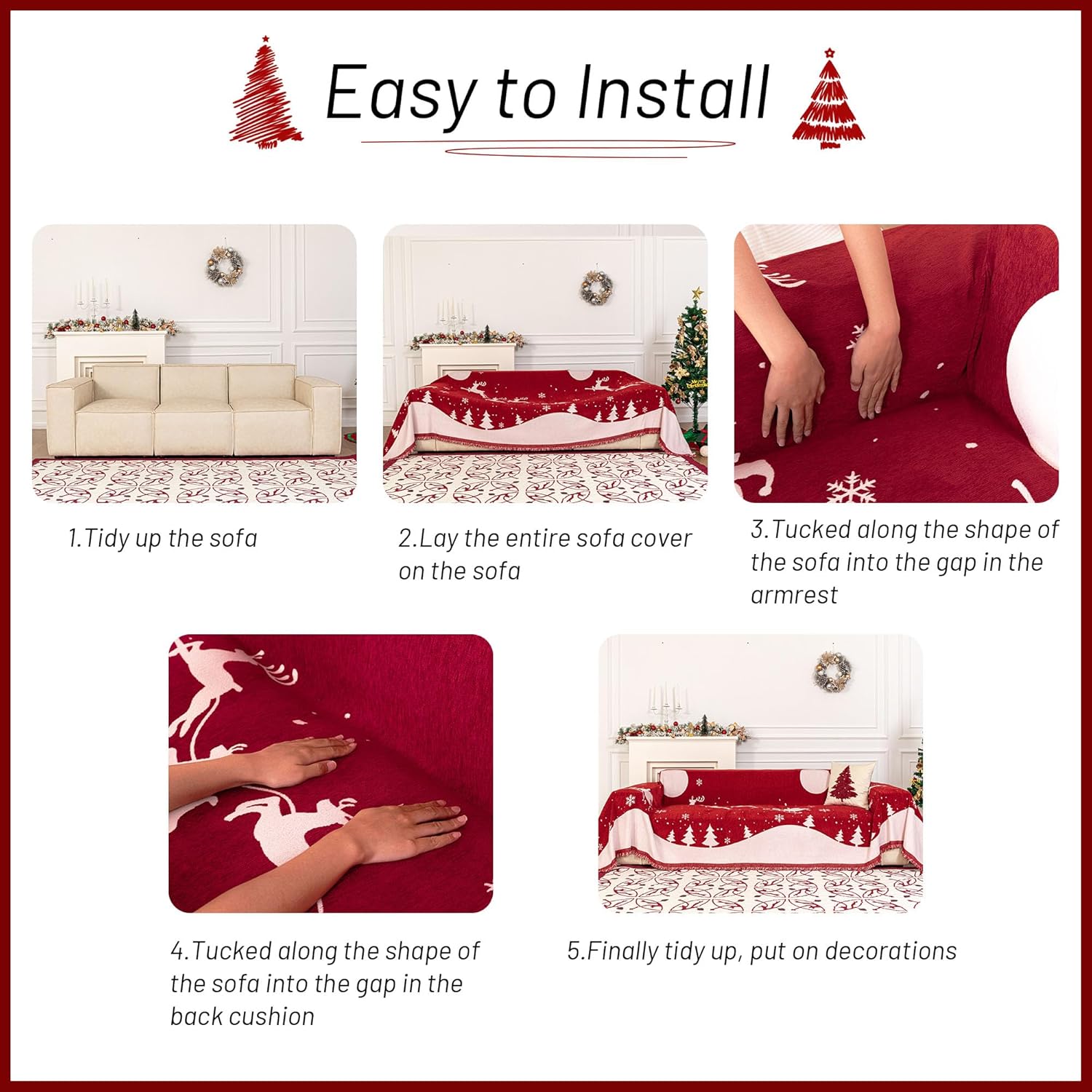 Easy to Install

1.Tidy up the sofa

2.Lay the entire sofa cover on the sofa

3.Tucked along the shape of the sofa into the gap in the armrest

4.Tucked along the shape of the sofa into the gap in the back cushion

5.Finally tidy up, put on decorations