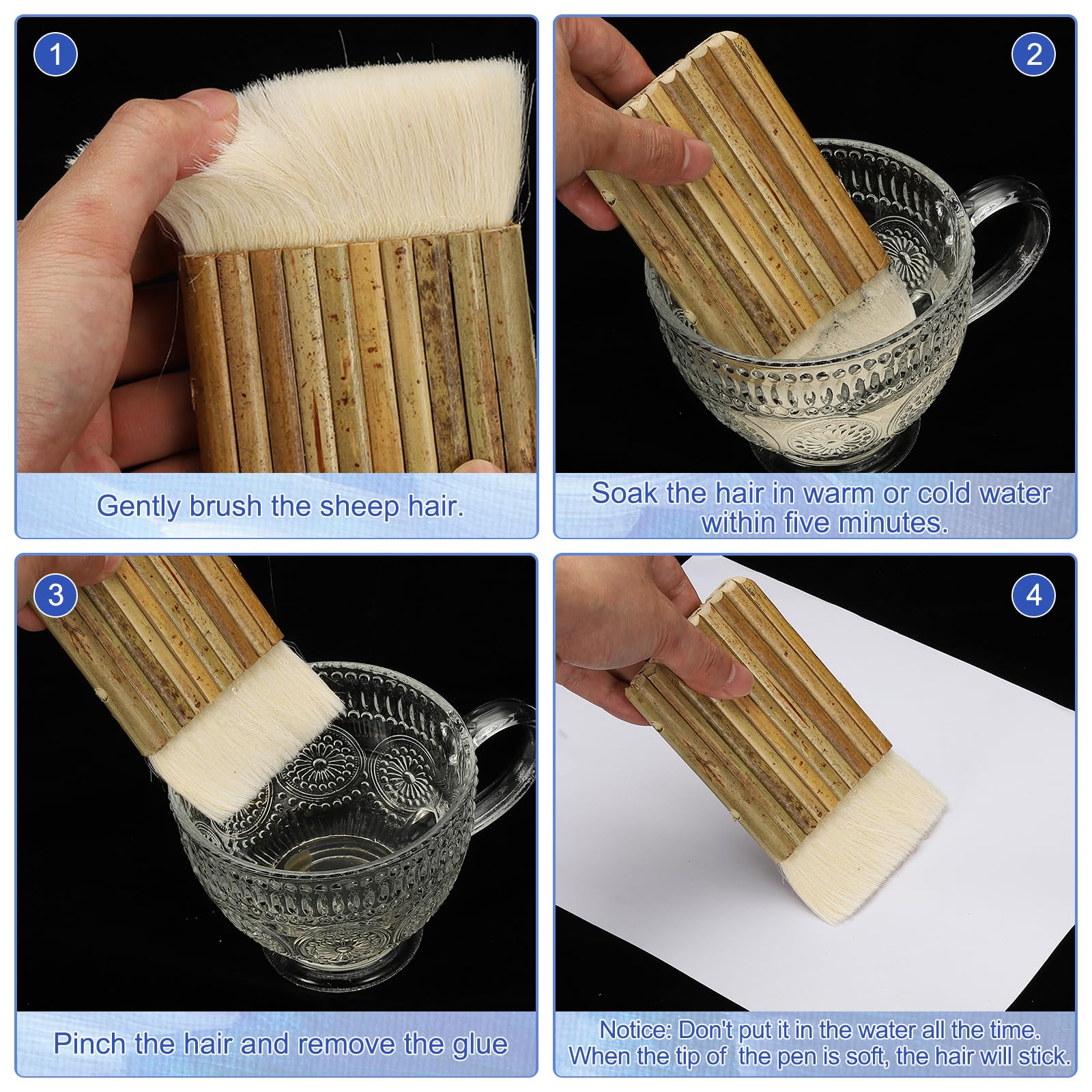 1

Gently brush the sheep hair.

2

Soak the hair in warm or cold water within five minutes.

3

Pinch the hair and remove the glue

4

Notice: Don't put it in the water all the time. When the tip of the pen is soft, the hair will stick.