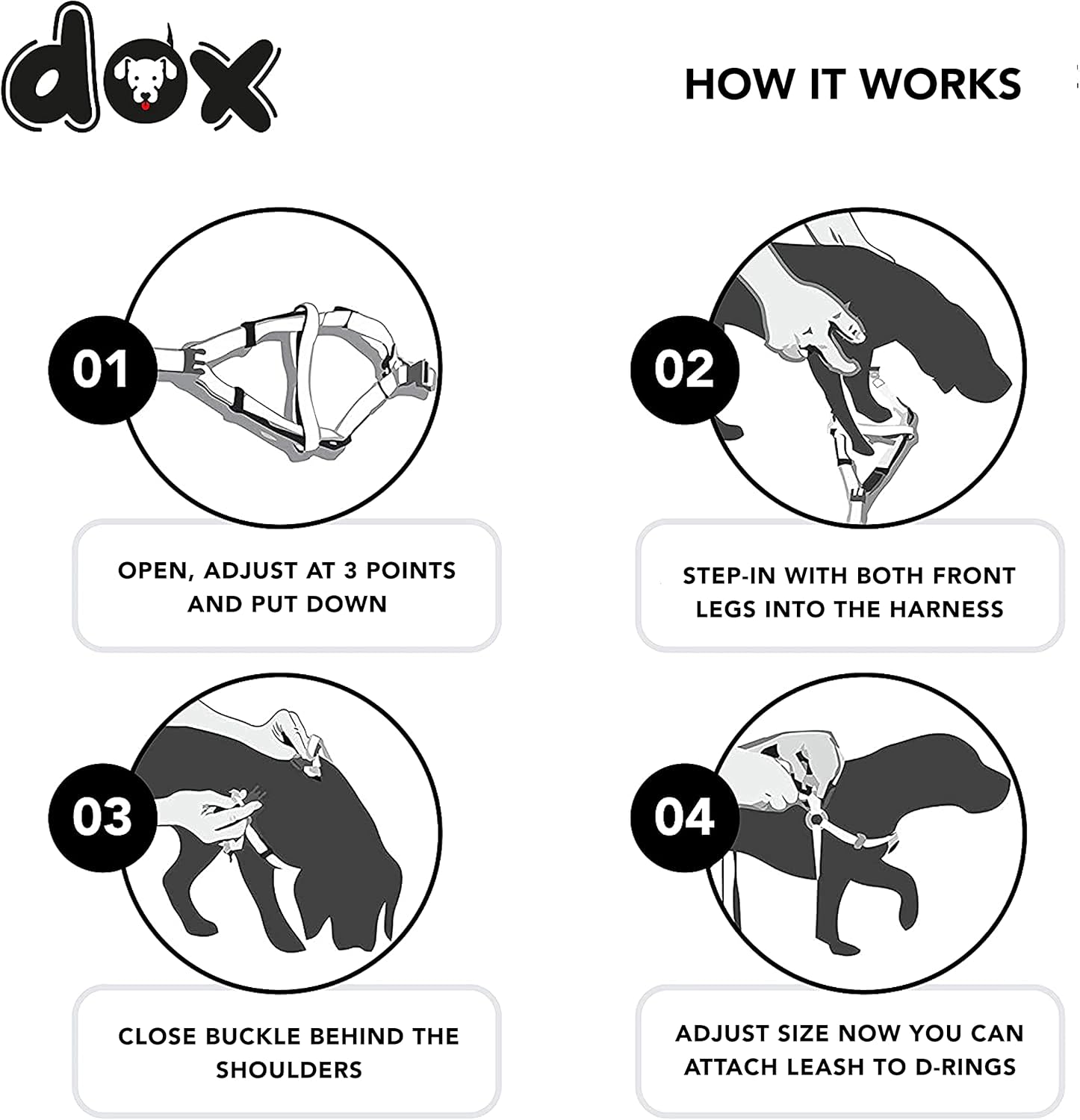 dox

HOW IT WORKS

01

OPEN, ADJUST AT 3 POINTS AND PUT DOWN

02

STEP-IN WITH BOTH FRONT LEGS INTO THE HARNESS

03

CLOSE BUCKLE BEHIND THE SHOULDERS

04

ADJUST SIZE NOW YOU CAN ATTACH LEASH TO D-RINGS