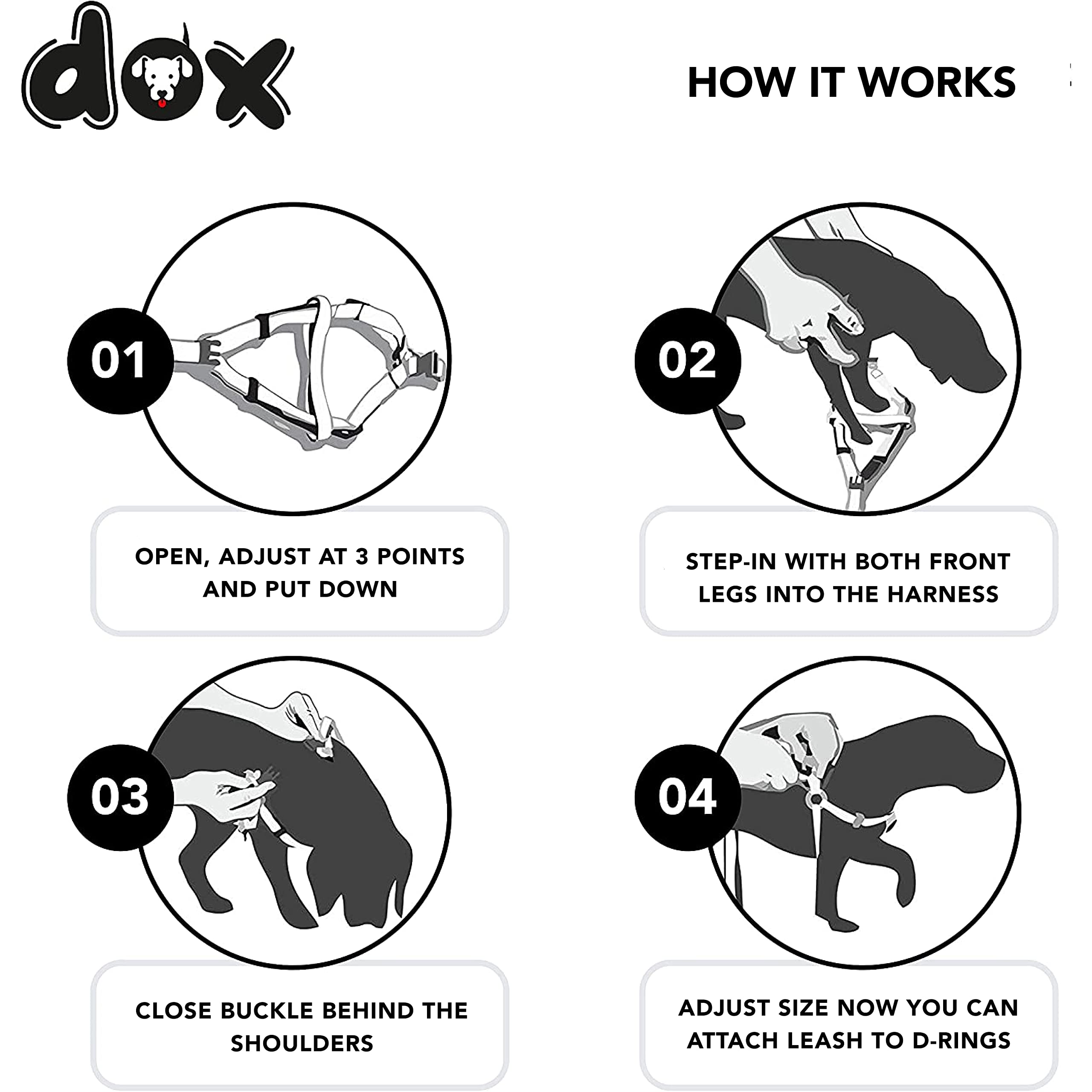 dox

HOW IT WORKS

01

OPEN, ADJUST AT 3 POINTS AND PUT DOWN

02

STEP-IN WITH BOTH FRONT LEGS INTO THE HARNESS

03

CLOSE BUCKLE BEHIND THE SHOULDERS

04

ADJUST SIZE NOW YOU CAN ATTACH LEASH TO D-RINGS